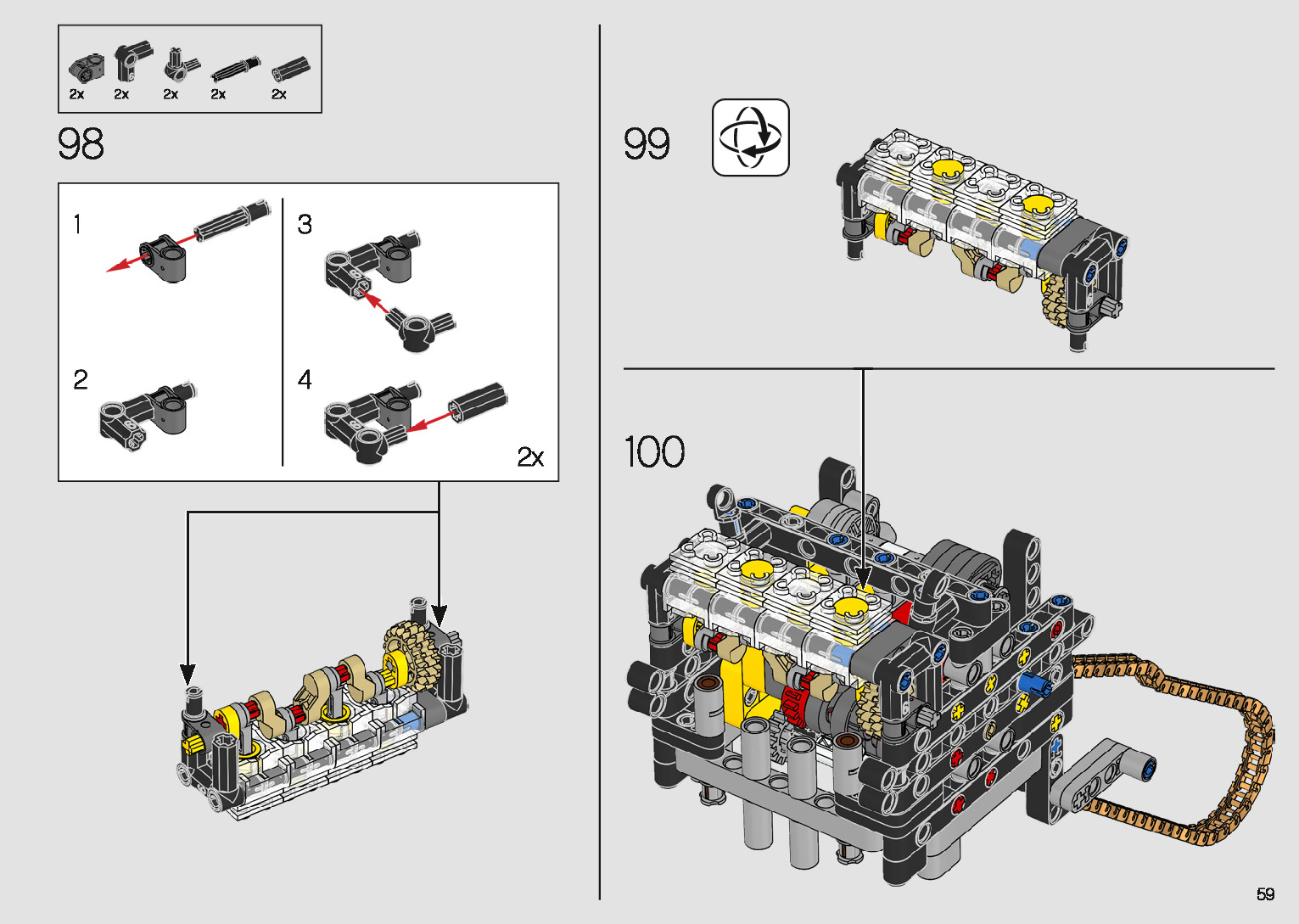 2x 2x 2x 2x 2x

98

1

2

3

4

2x

99

100

59