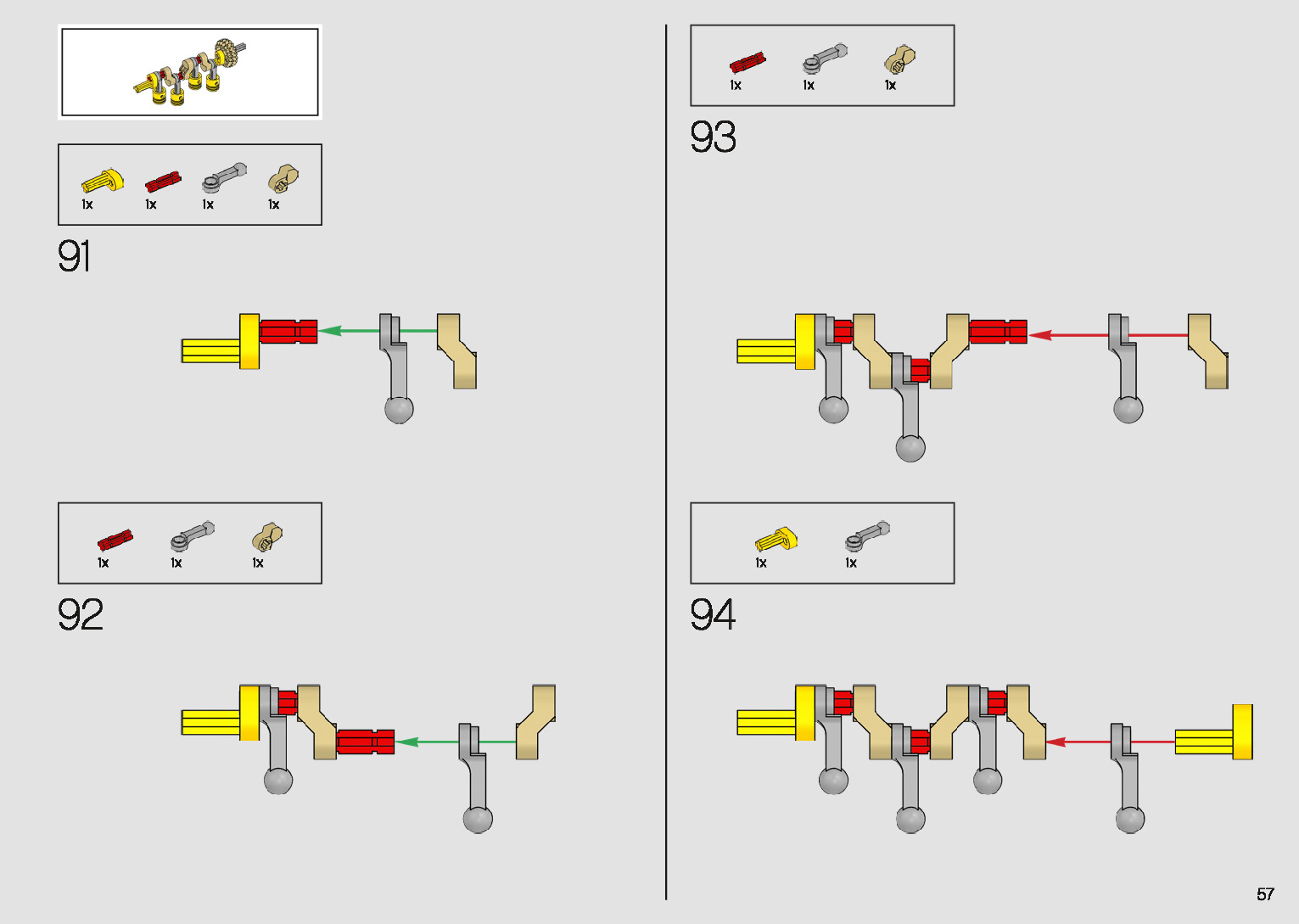 1x 1x 1x 1x

91

1x 1x 1x

92

1x 1x 1x

93

1x 1x

94

57