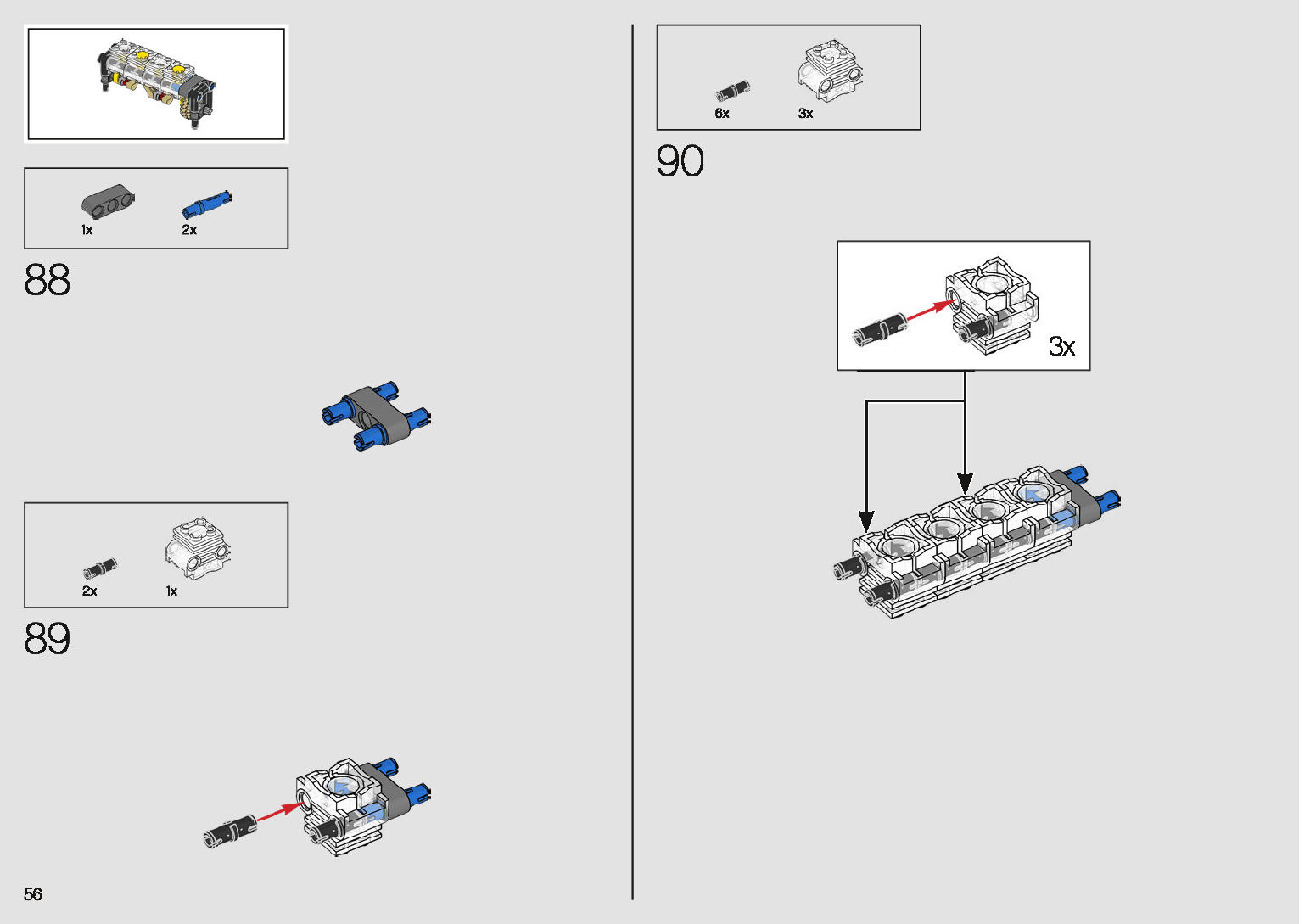 1x
2x

88

2x
1x

89

56

6x
3x

90

3x