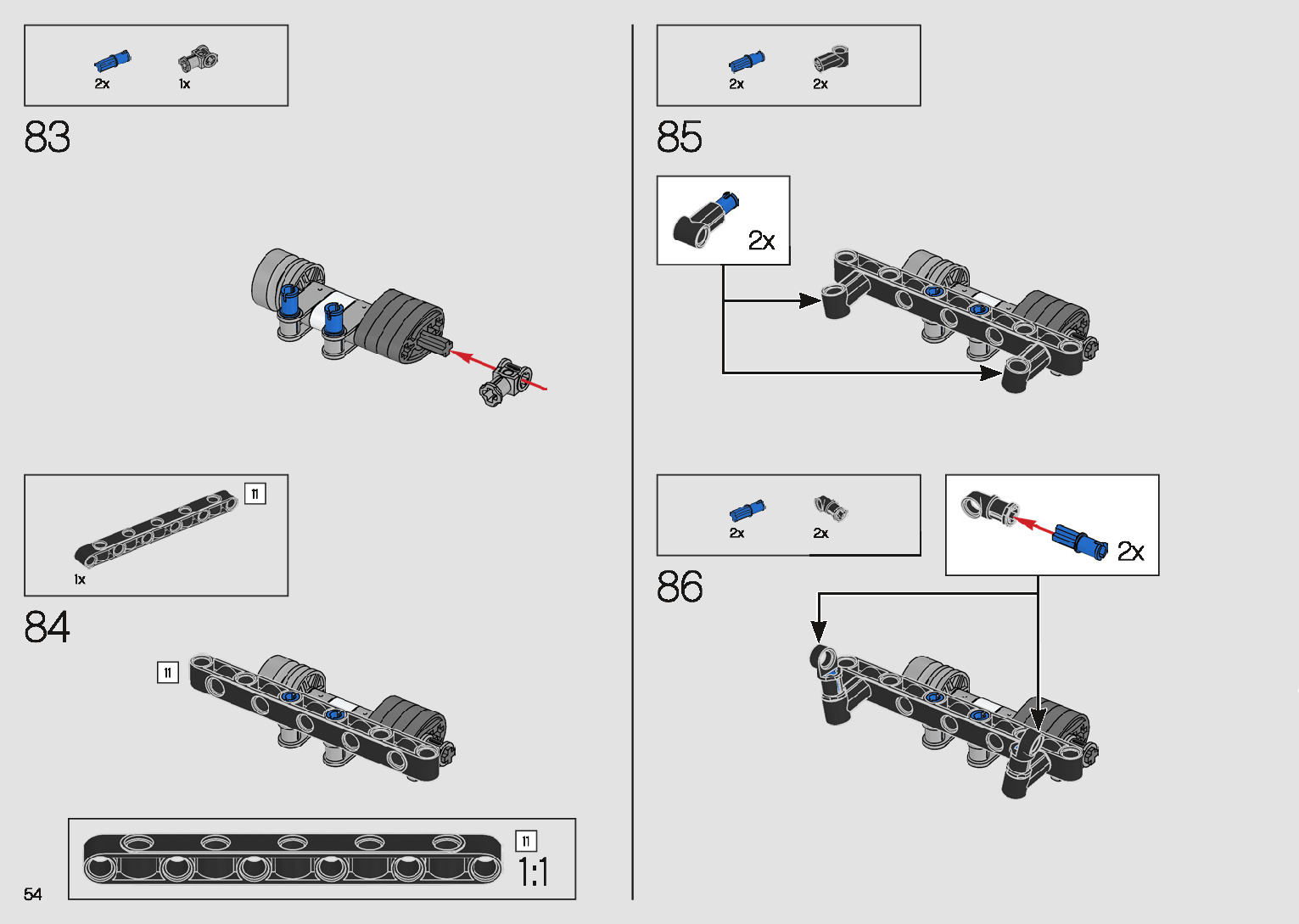 2x 1x

83

11

1x

84

11

11

1:1

54

2x 2x

85

2x

2x 2x

2x

86