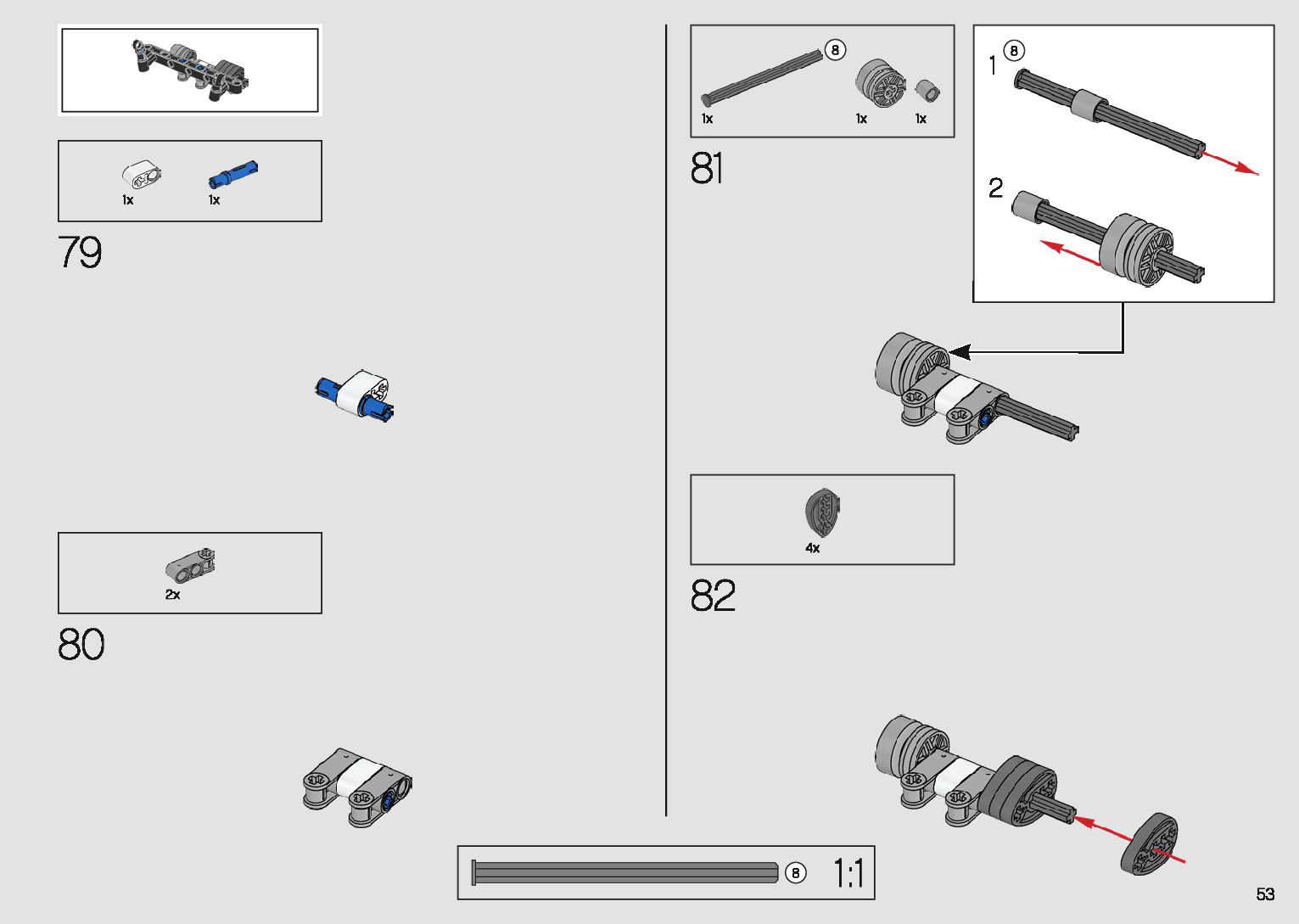 1x 1x

79

2x

80

8
1x 1x 1x

81

1 8

2

4x

82

8 1:1

53