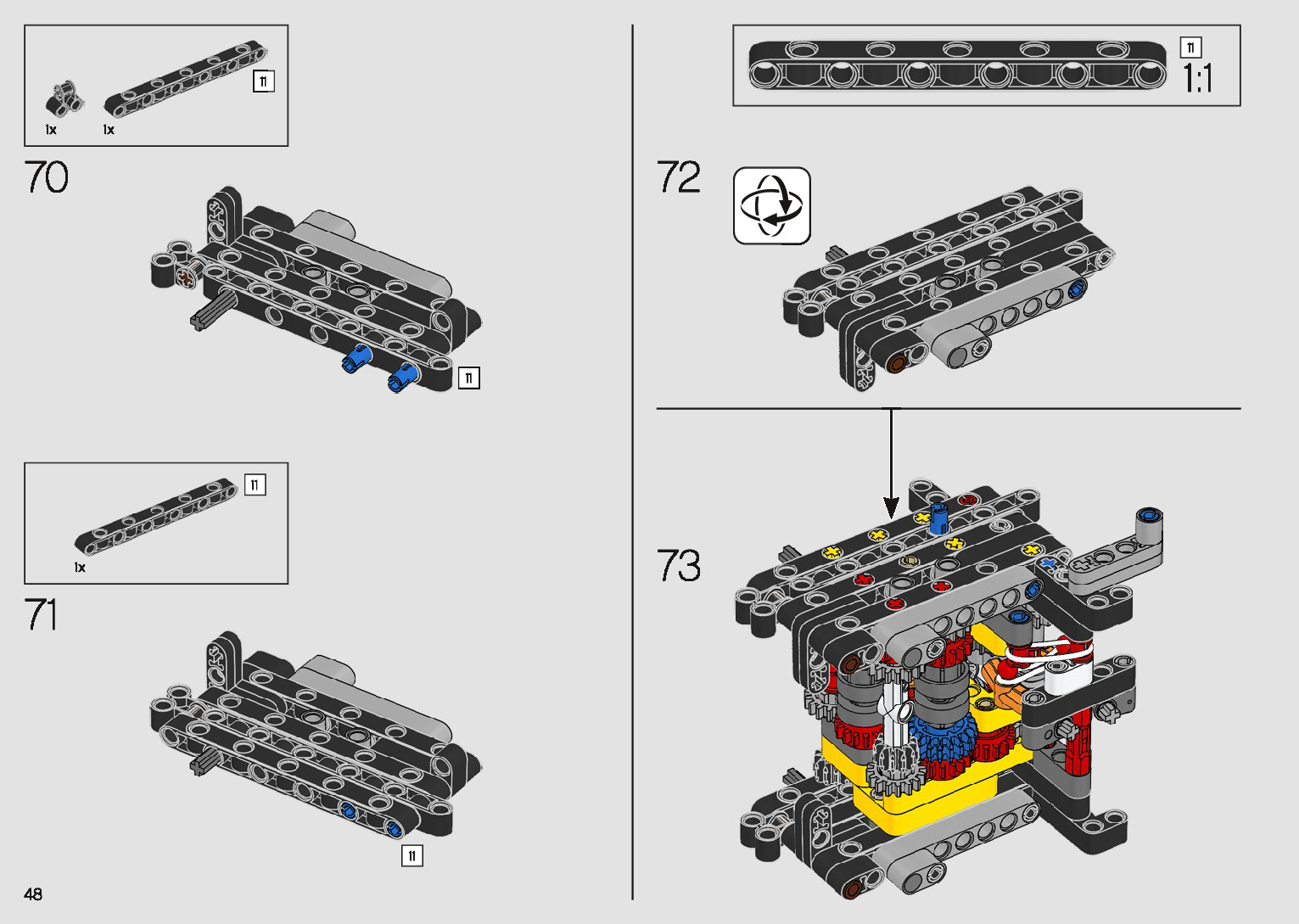 1x 1x 11

70

11

11

1x

71

11

48

11

1:1

72

73