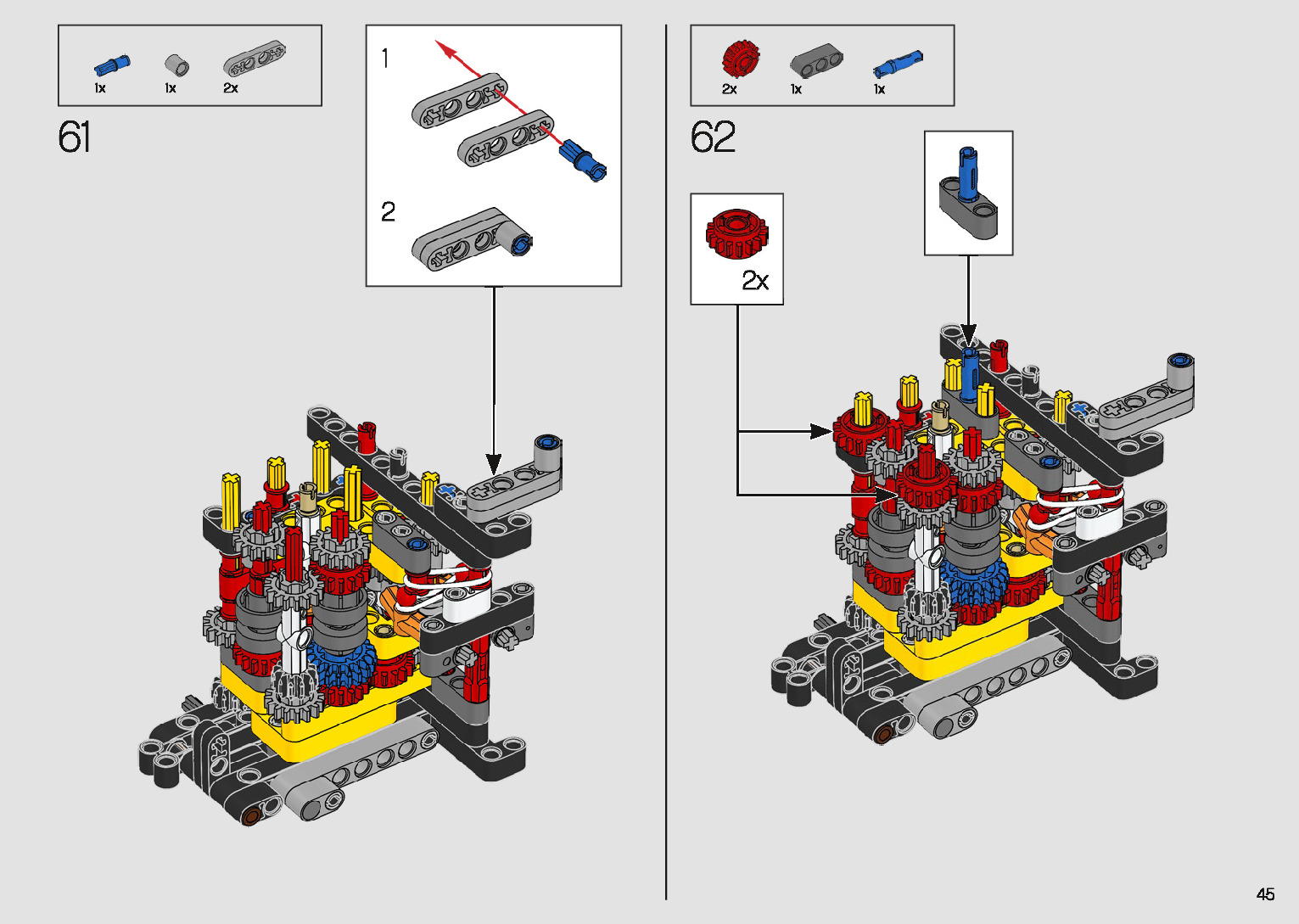 1x 1x 2x

61

1

2

2x 1x 1x

62

2x

45