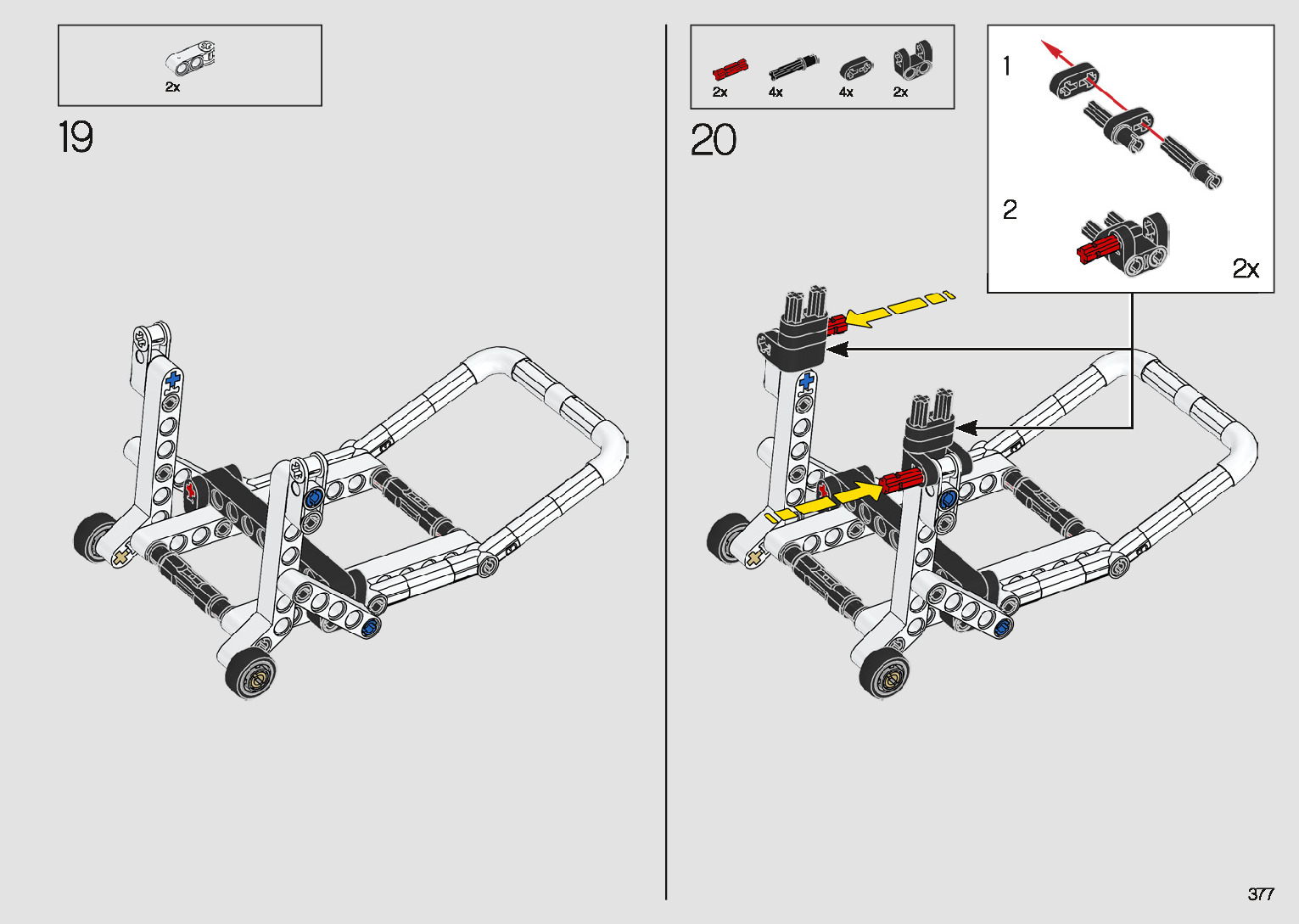 2x

19

2x 4x 4x 2x

20

1

2

2x

377