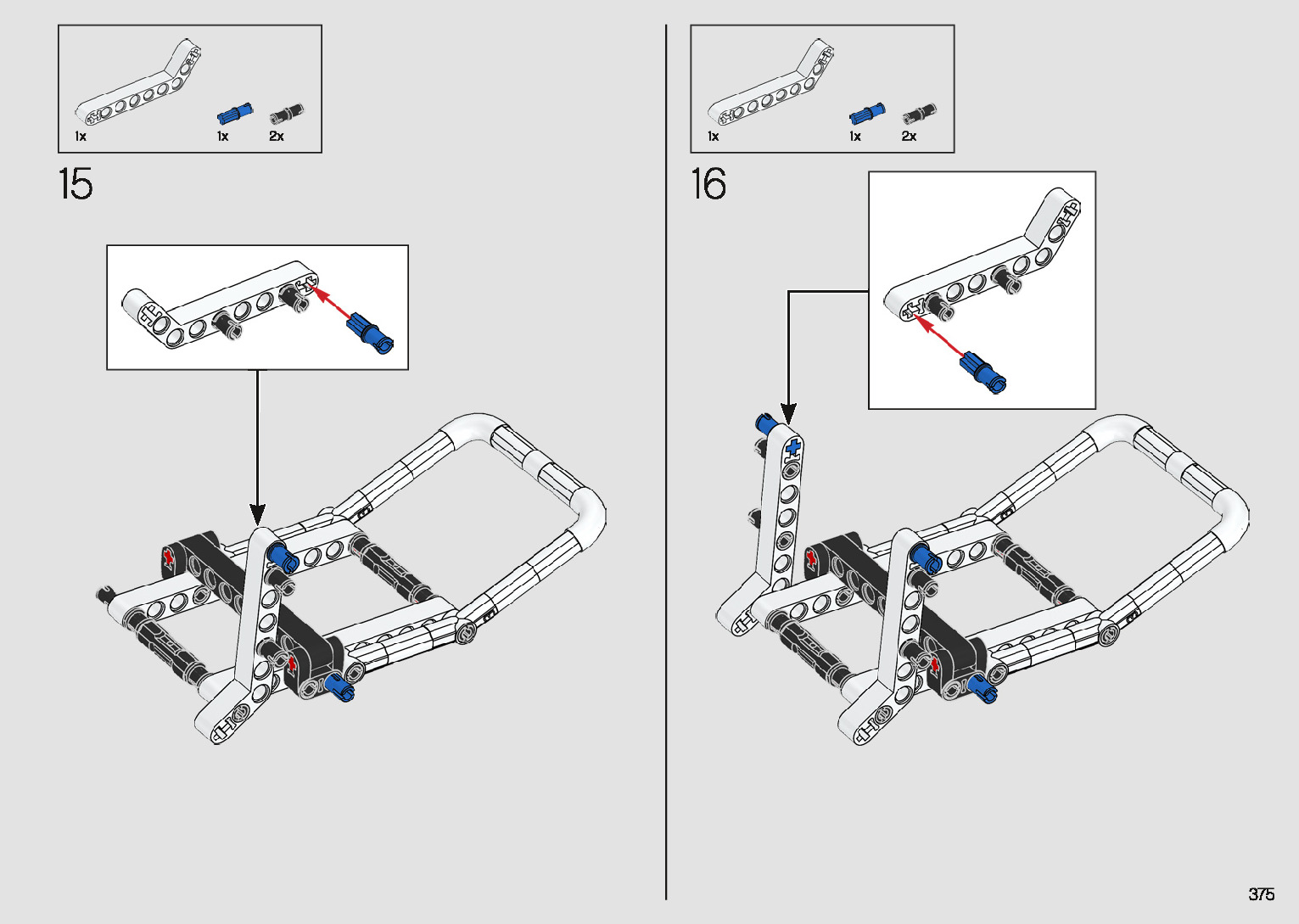 1x 1x 2x

15

1x 1x 2x

16

375