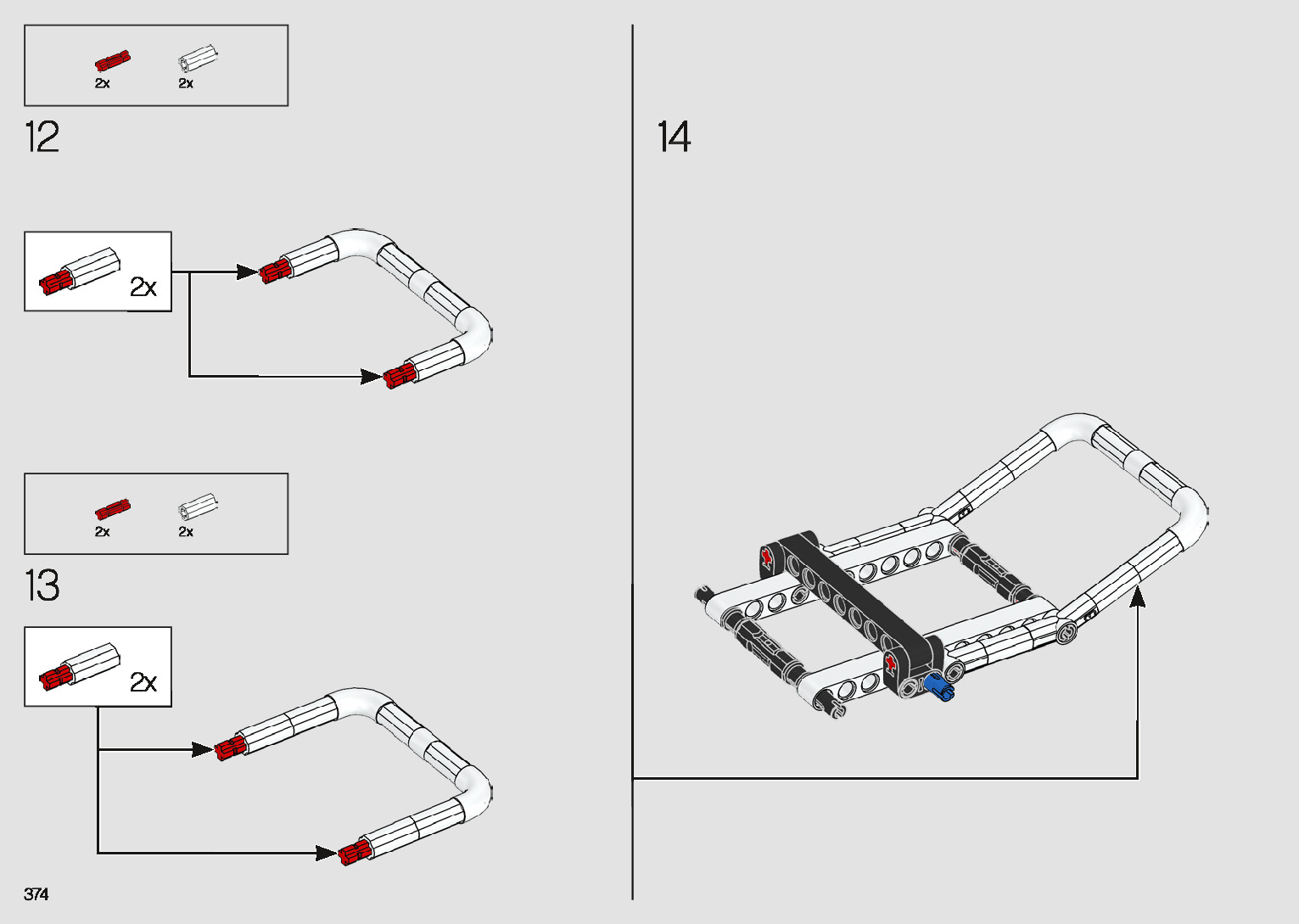 2x 2x

12

2x

2x 2x

13

2x

14

374