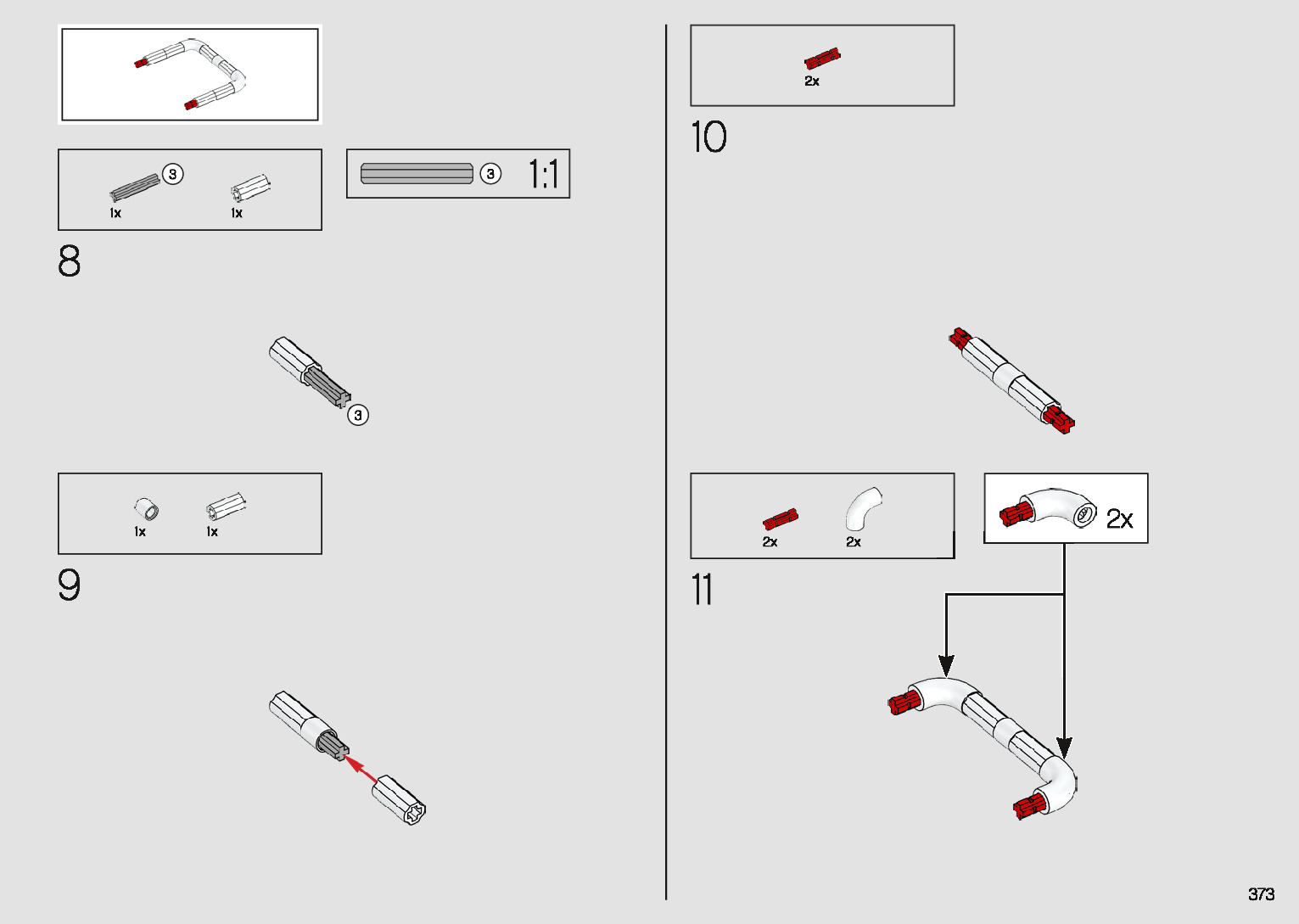 3
1x
1x

3
1:1

8

3

1x
1x

9

2x

10

2x
2x

2x

11

373