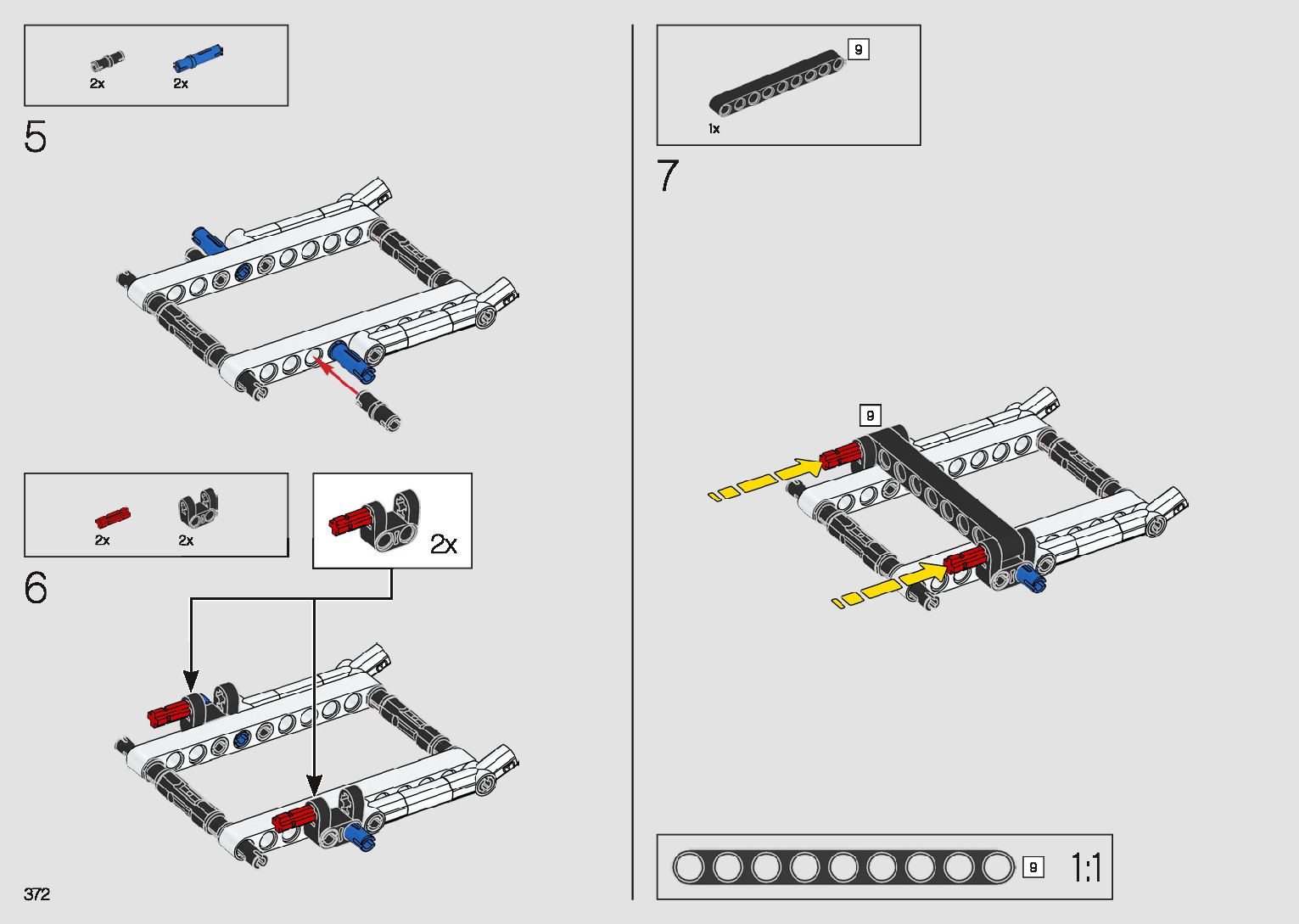 2x 2x

5

2x 2x

2x

6

372

9

1x

7

9

9 1:1