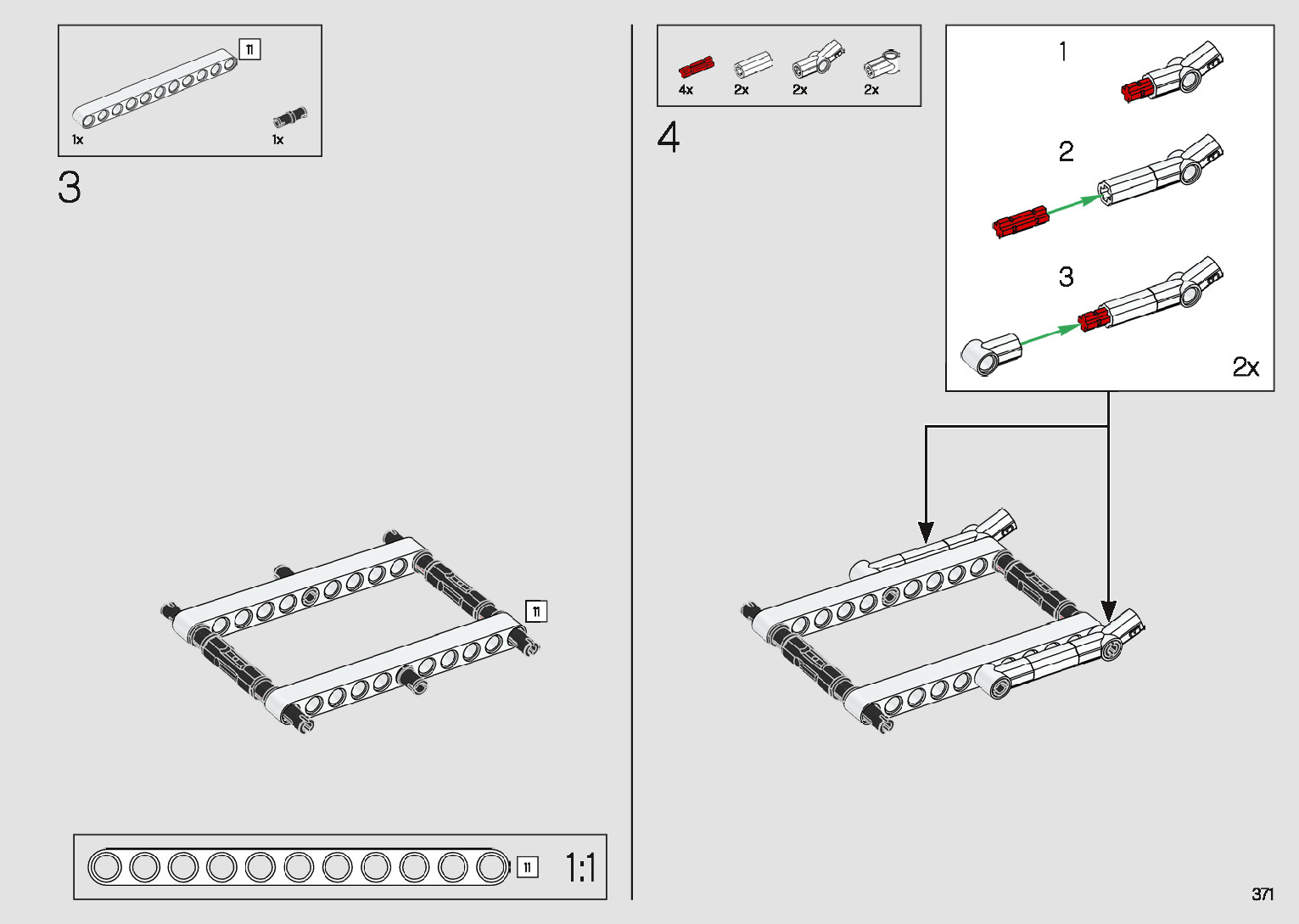 11

1x

1x

3

11

11

1:1

4x

2x

2x

2x

4

1

2

3

2x

371