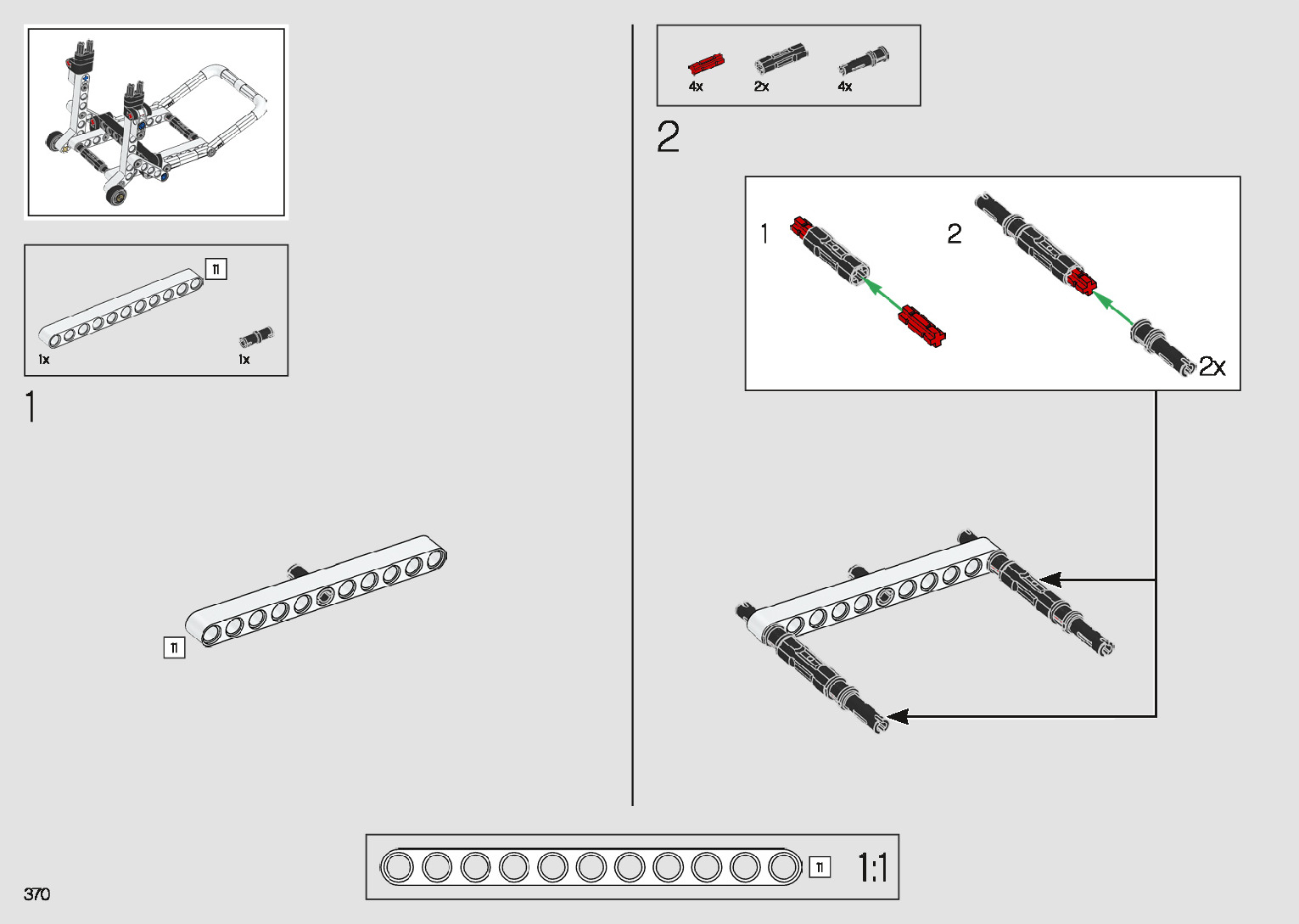 11

1x

1x

1

11

4x

2x

4x

2

1

2

2x

11

1:1

370