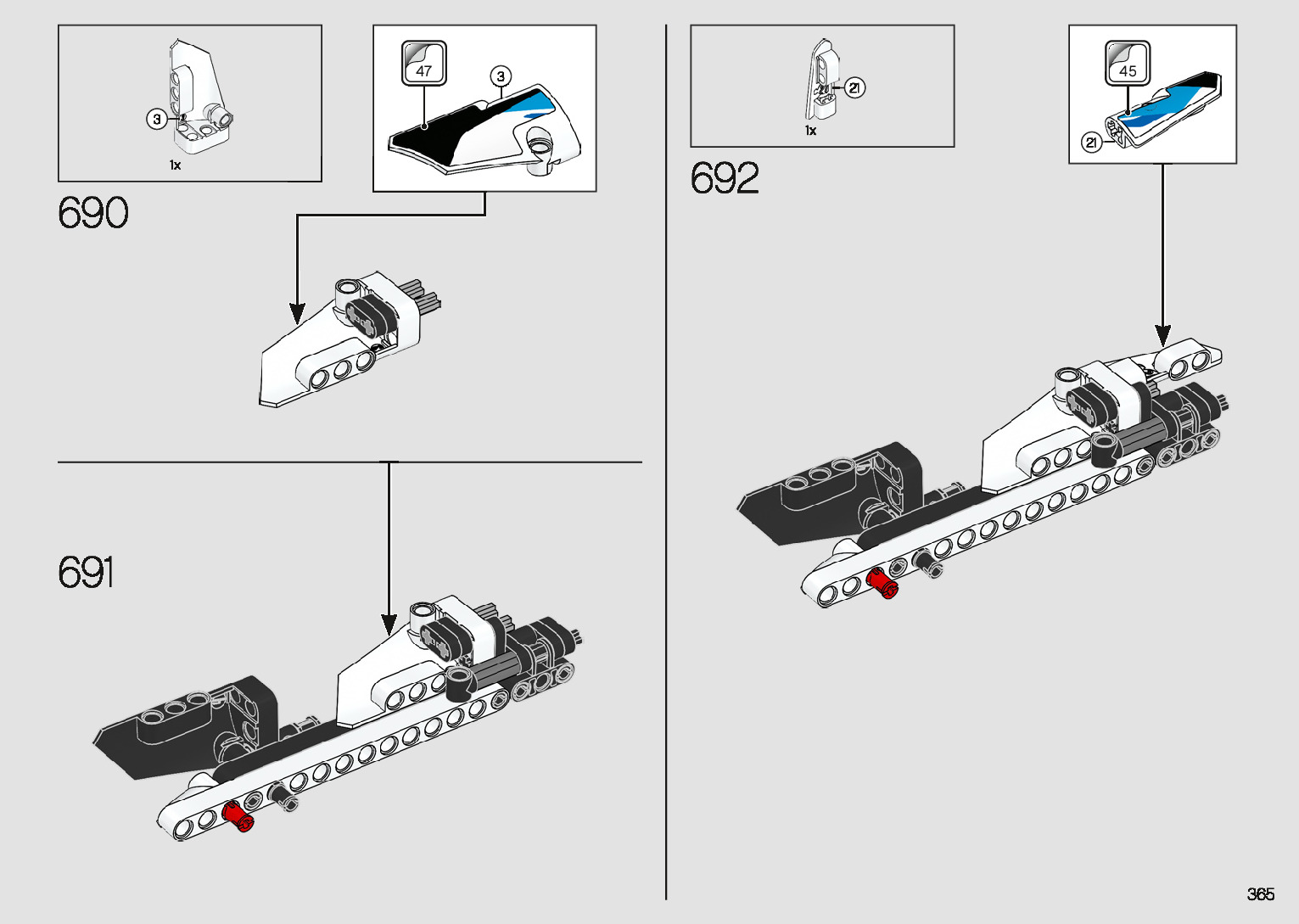 3
1x

47
3

690

691

21
1x

45
21

692

365