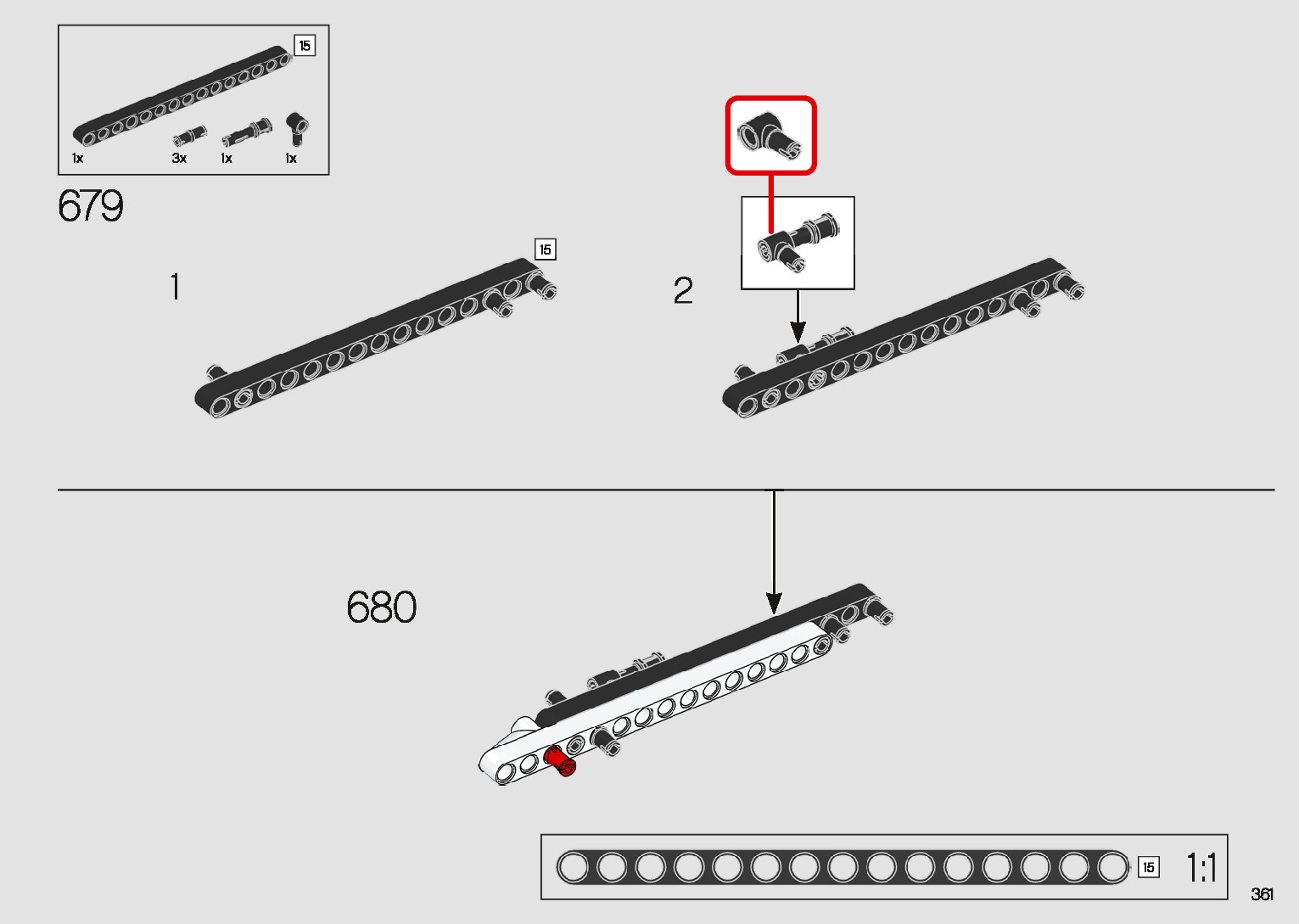 15
1x 3x 1x 1x
679
1
15
2
680
15
1:1
361