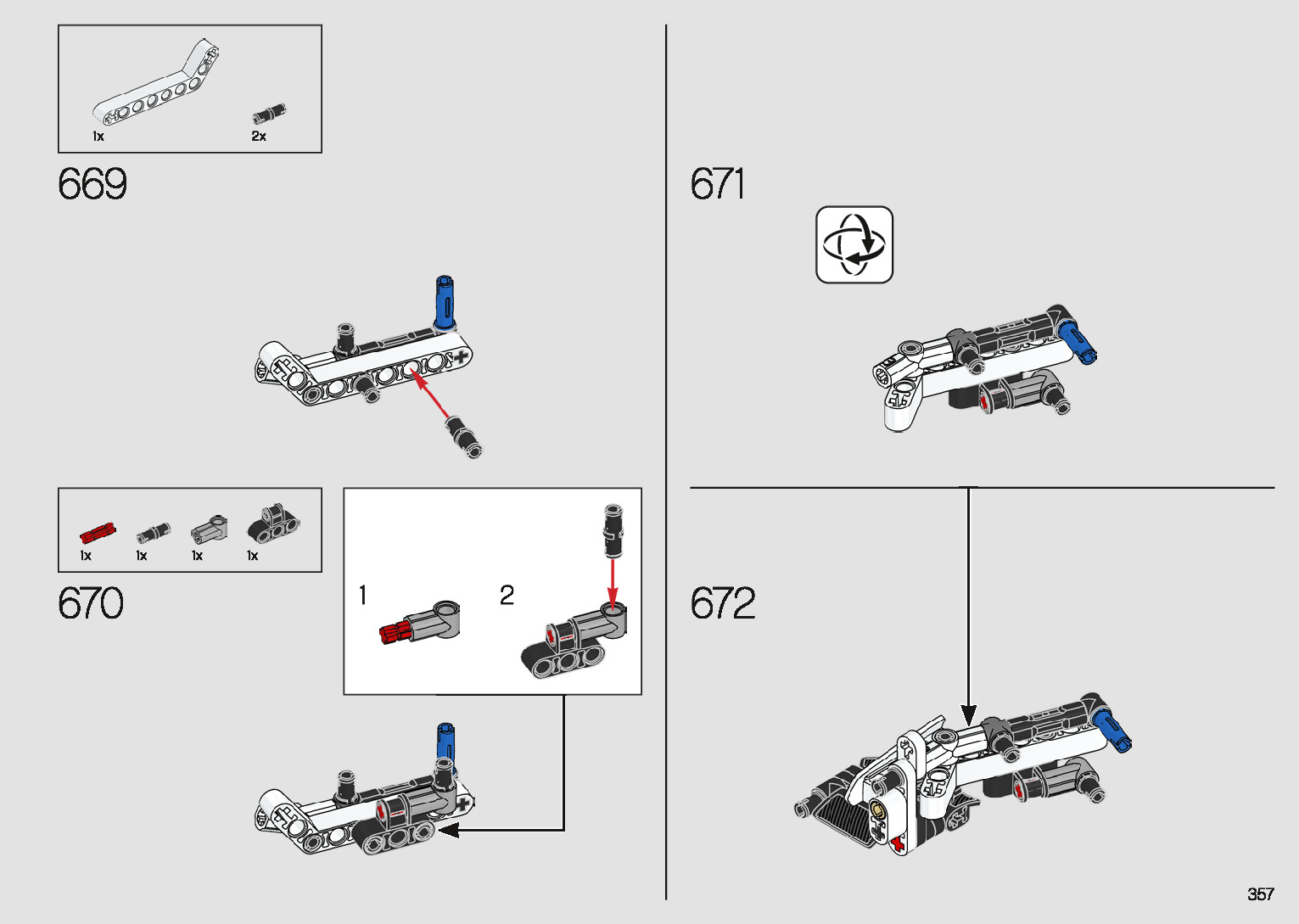 1x 2x

669

1x 1x 1x 1x

670

1

2

671

672

357