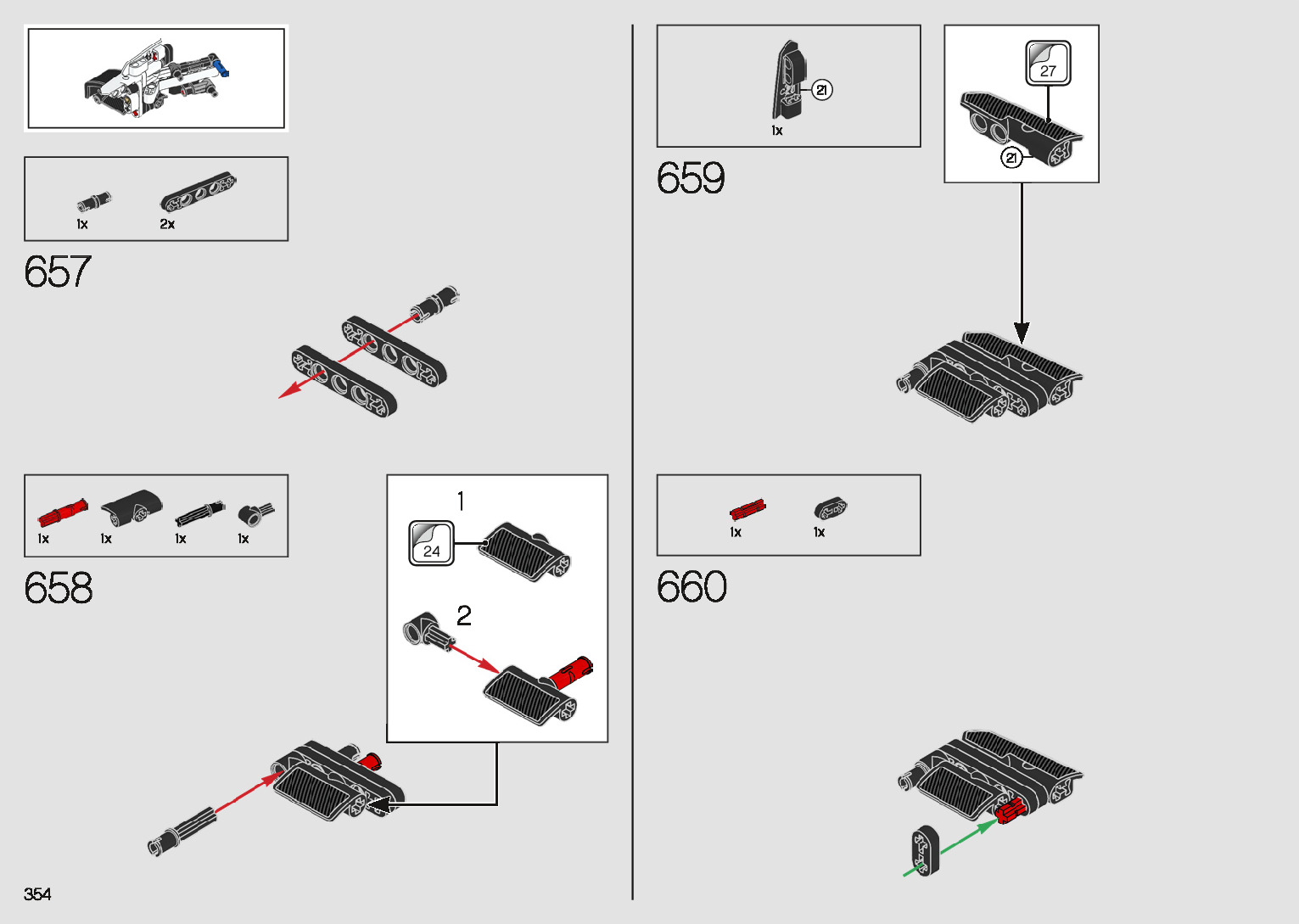 1x 2x

657

1x 1x 1x 1x

658

1

24

2

354

21

1x

659

27

21

1x 1x

660