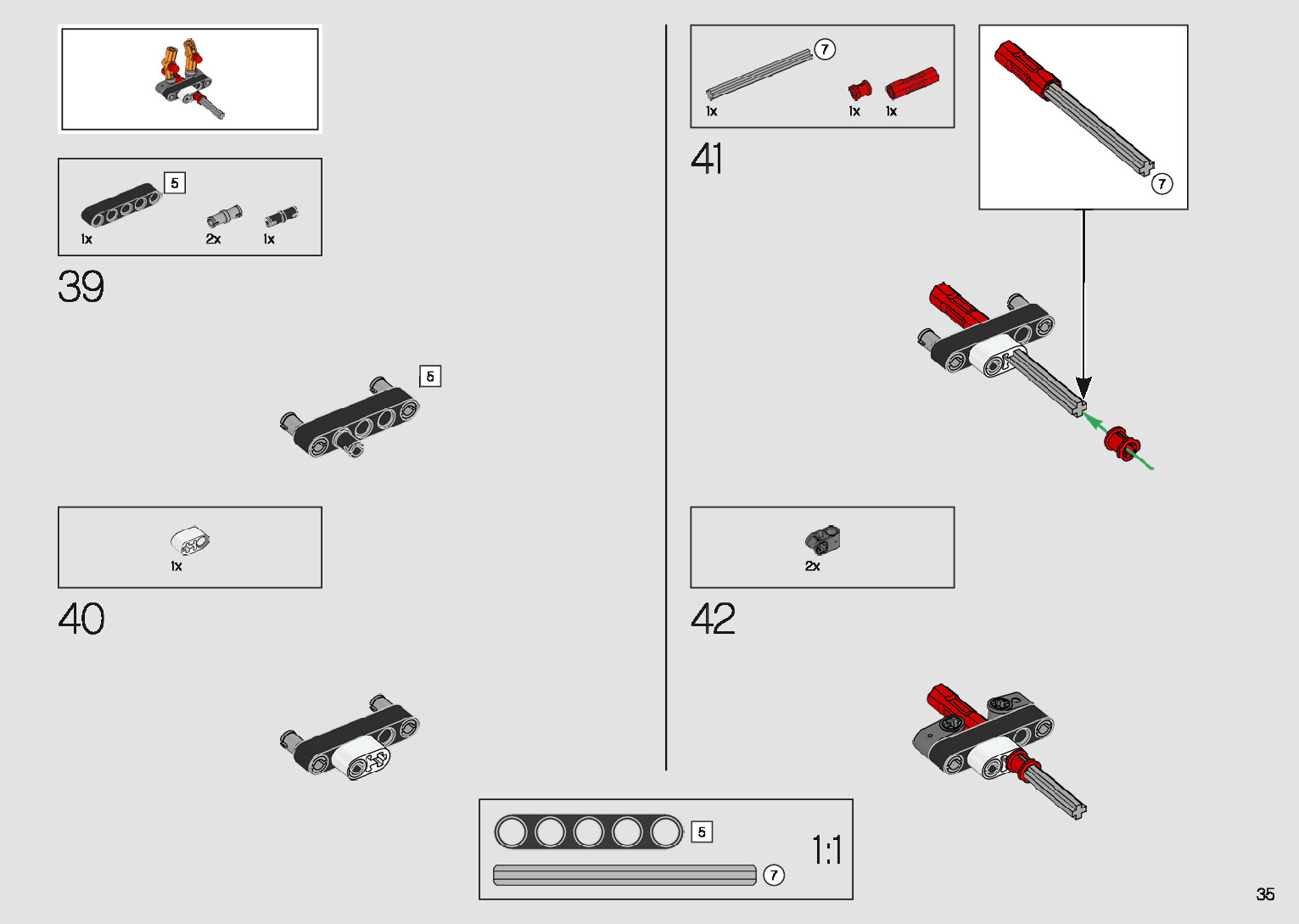 5
1x
2x
1x

39

5

1x

40

7
1x
1x
1x

41

7

2x

42

5
7
1:1

35