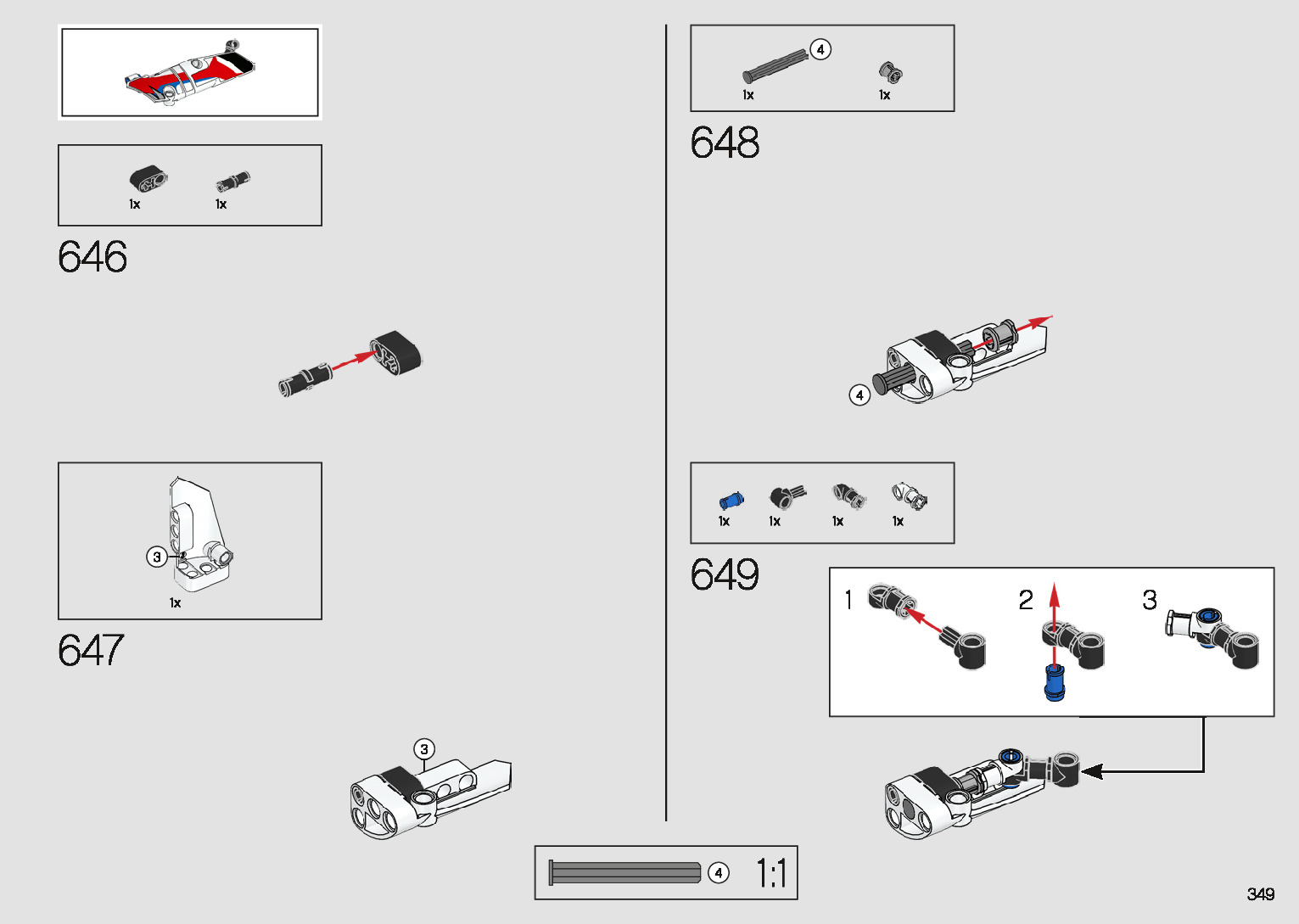 1x 1x

646

3

1x

647

3

4

1x 1x

648

4

1x 1x 1x 1x

649

1 2 3

4 1:1

349