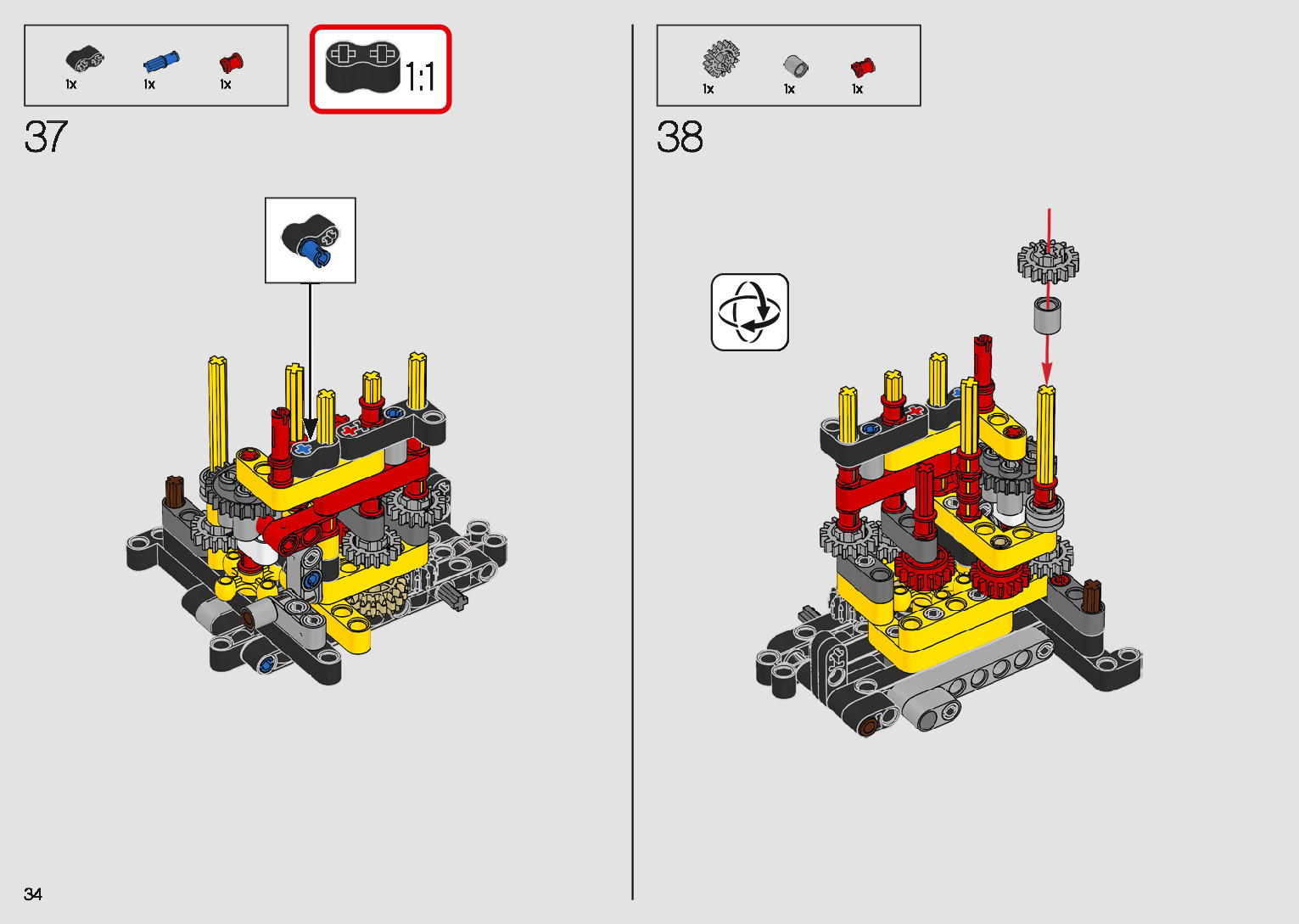 1x 1x 1x

1:1

37

1x 1x 1x

38

34