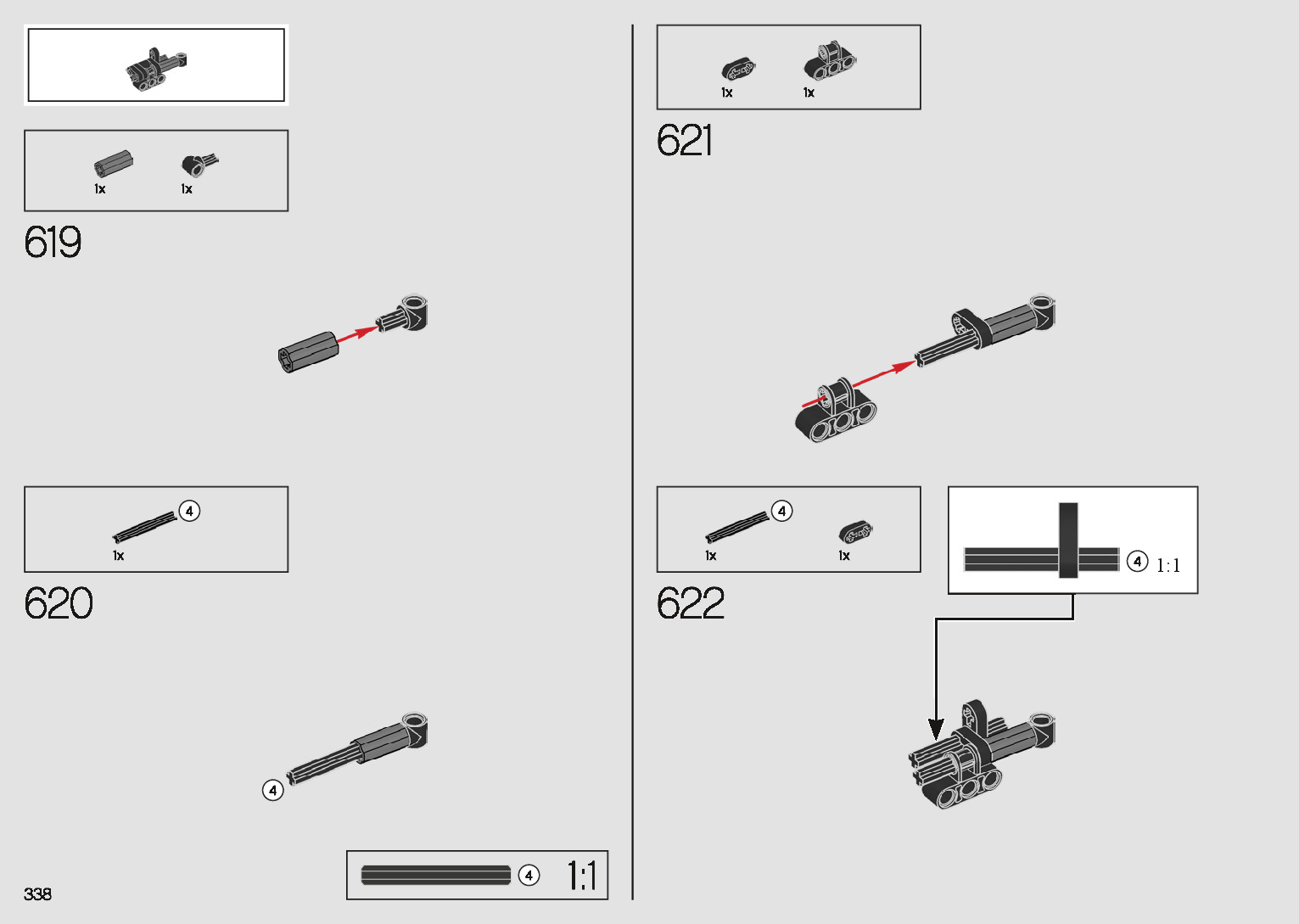 1x 1x

619

4

1x

620

4

4 1:1

338

1x 1x

621

4

1x 1x

622

4 1:1