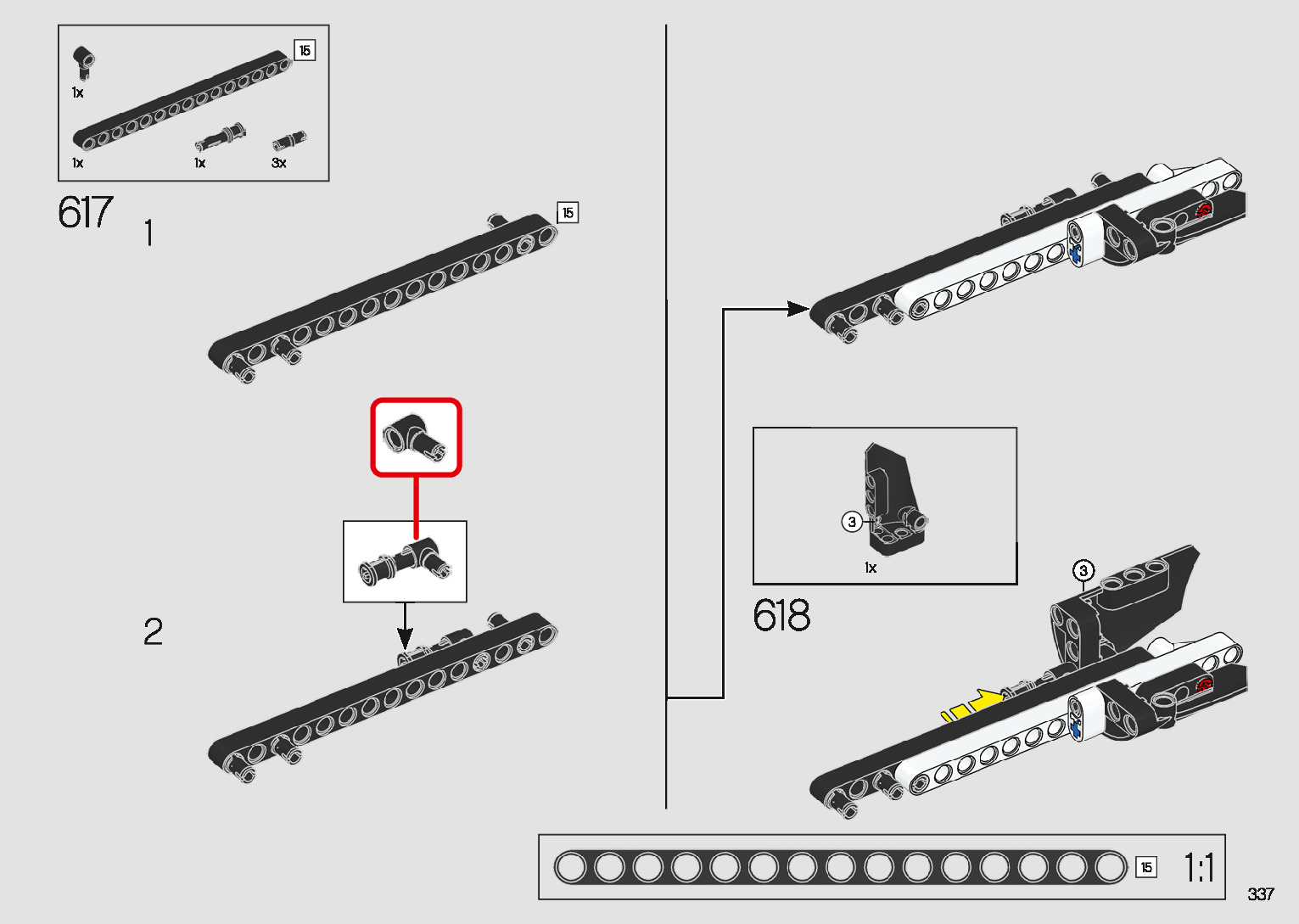 1x

15

1x 1x 3x

617

1

15

2

3

1x

618

3

15 1:1

337