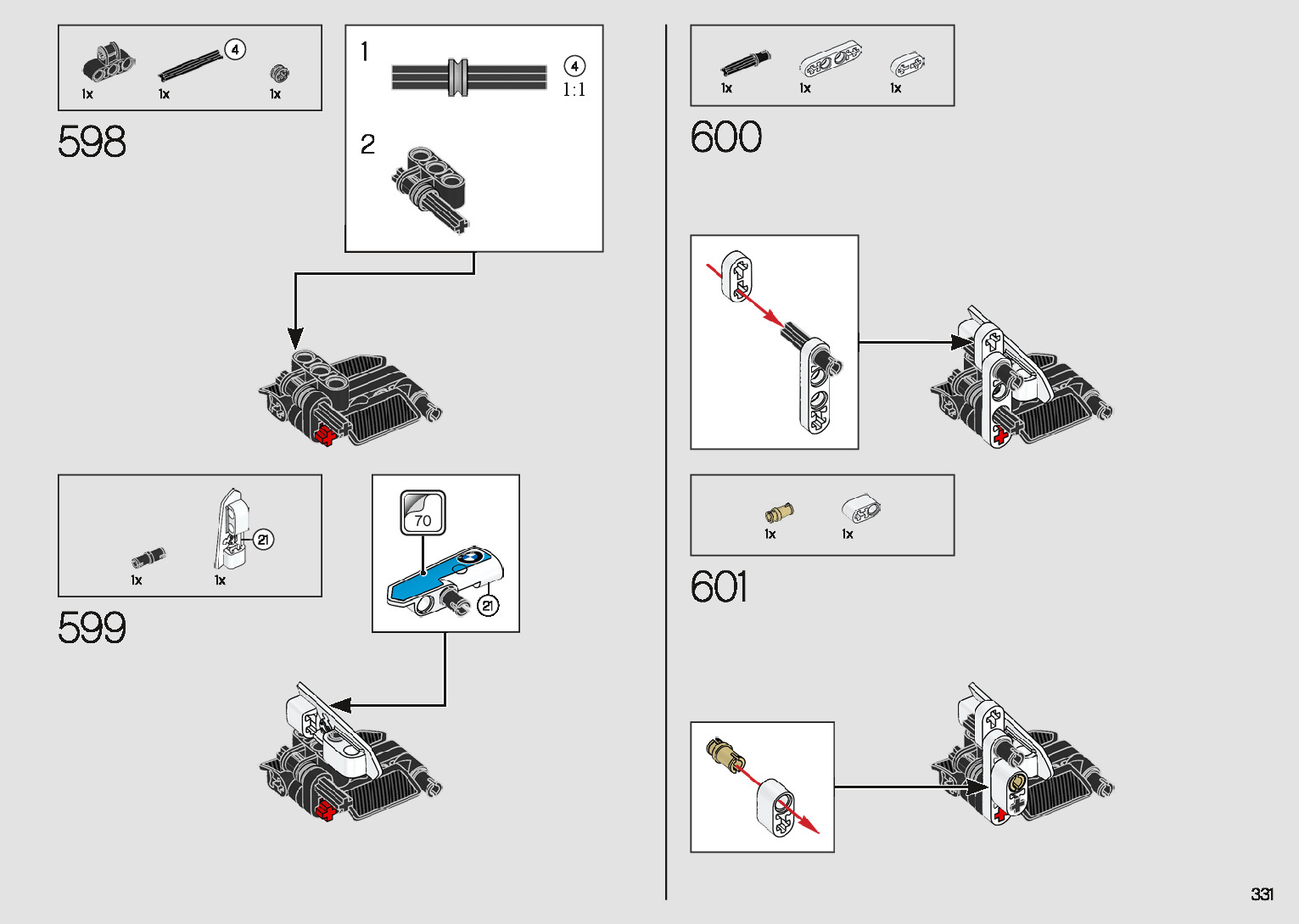 1x 1x 4 1x

598

1

4
1:1

2

1x 1x 21

599

70

21

1x 1x 1x

600

1x 1x

601

331