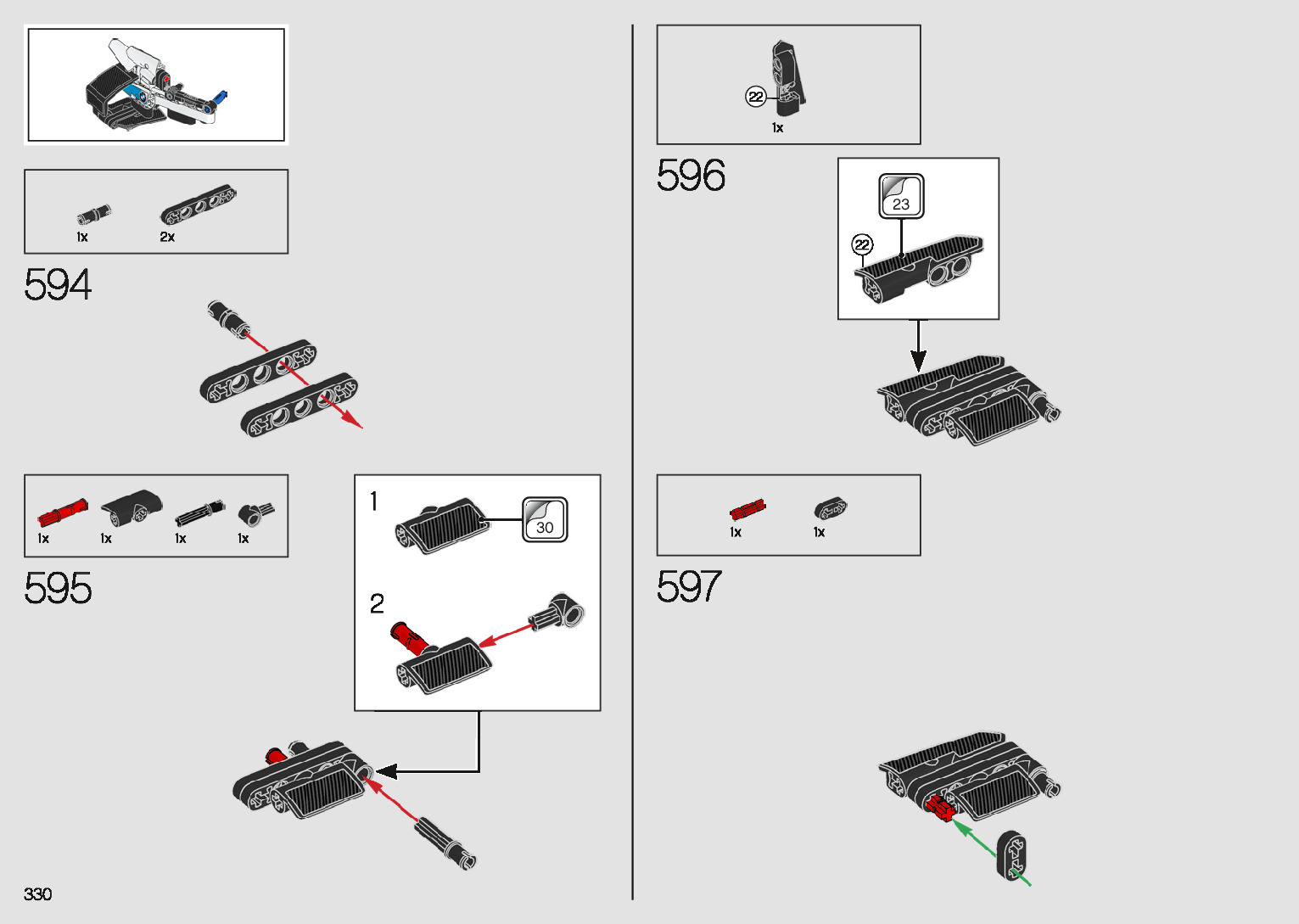 1x 2x

594

1x 1x 1x 1x

595

1

30

2

330

22

1x

596

23

22

1x 1x

597