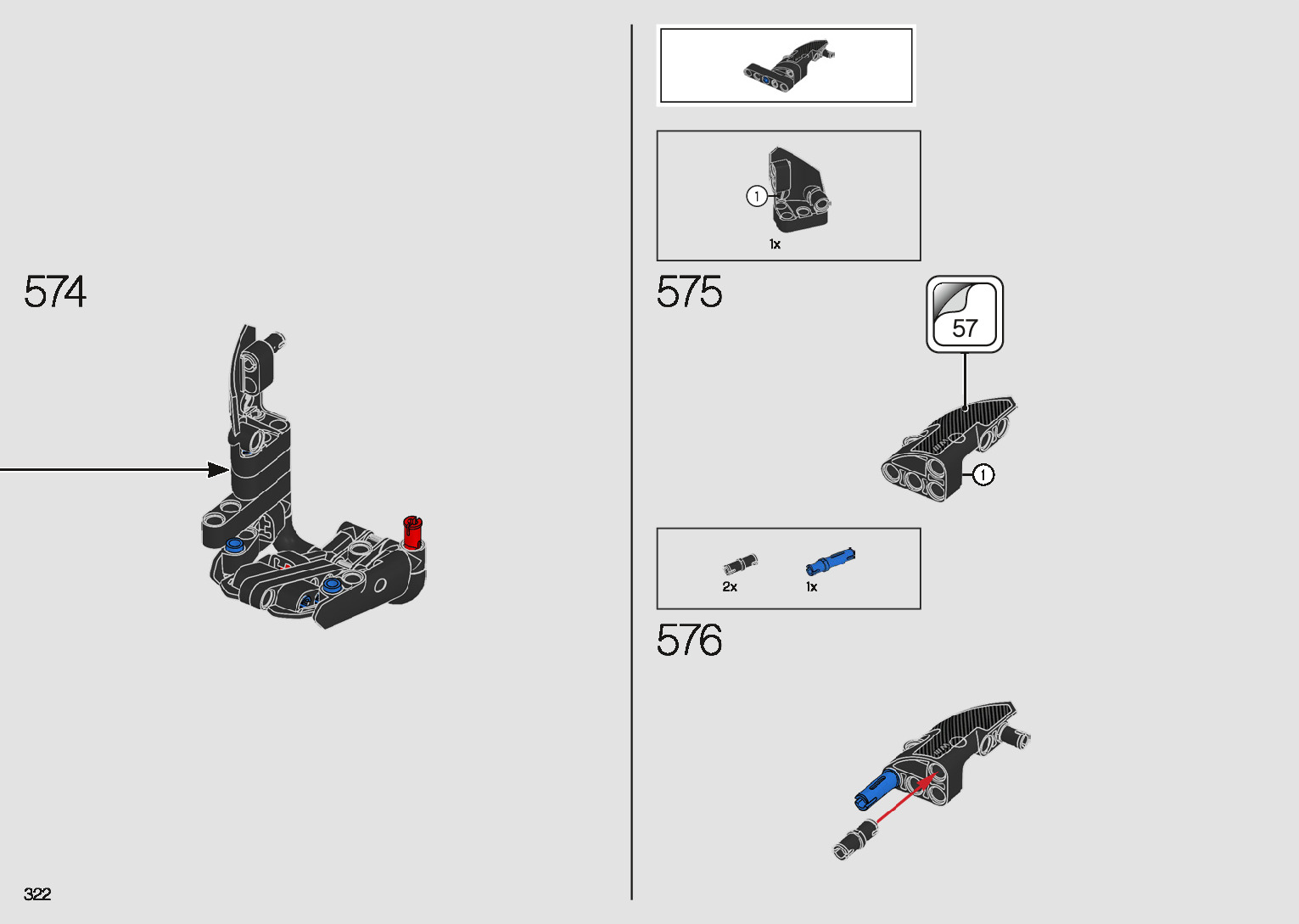 574

1

1x

575

57

1

2x

1x

576

322