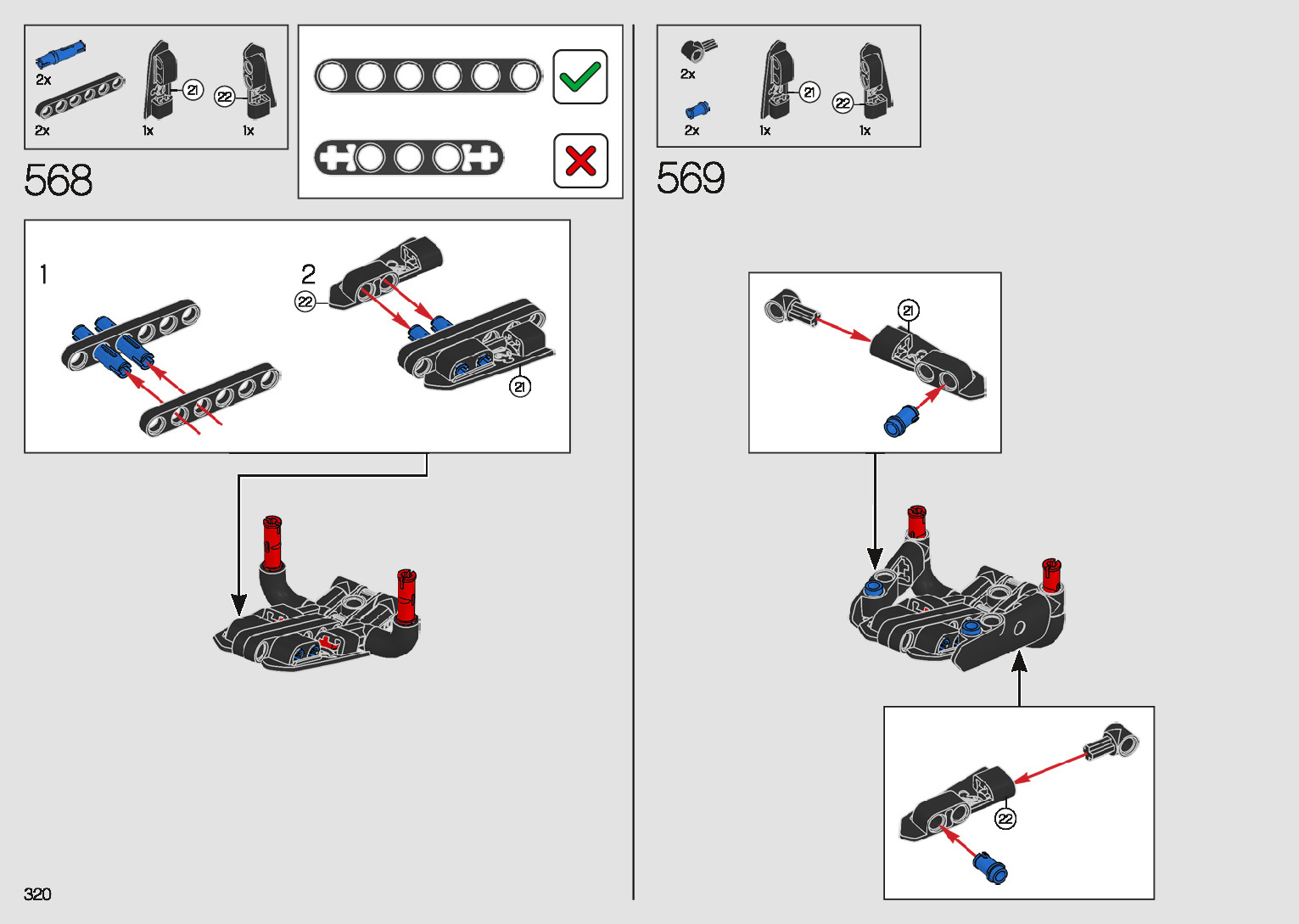 2x
2x
21
1x
22
1x

568

1
2
22
21

2x
2x
21
1x
22
1x

569

21

22

320