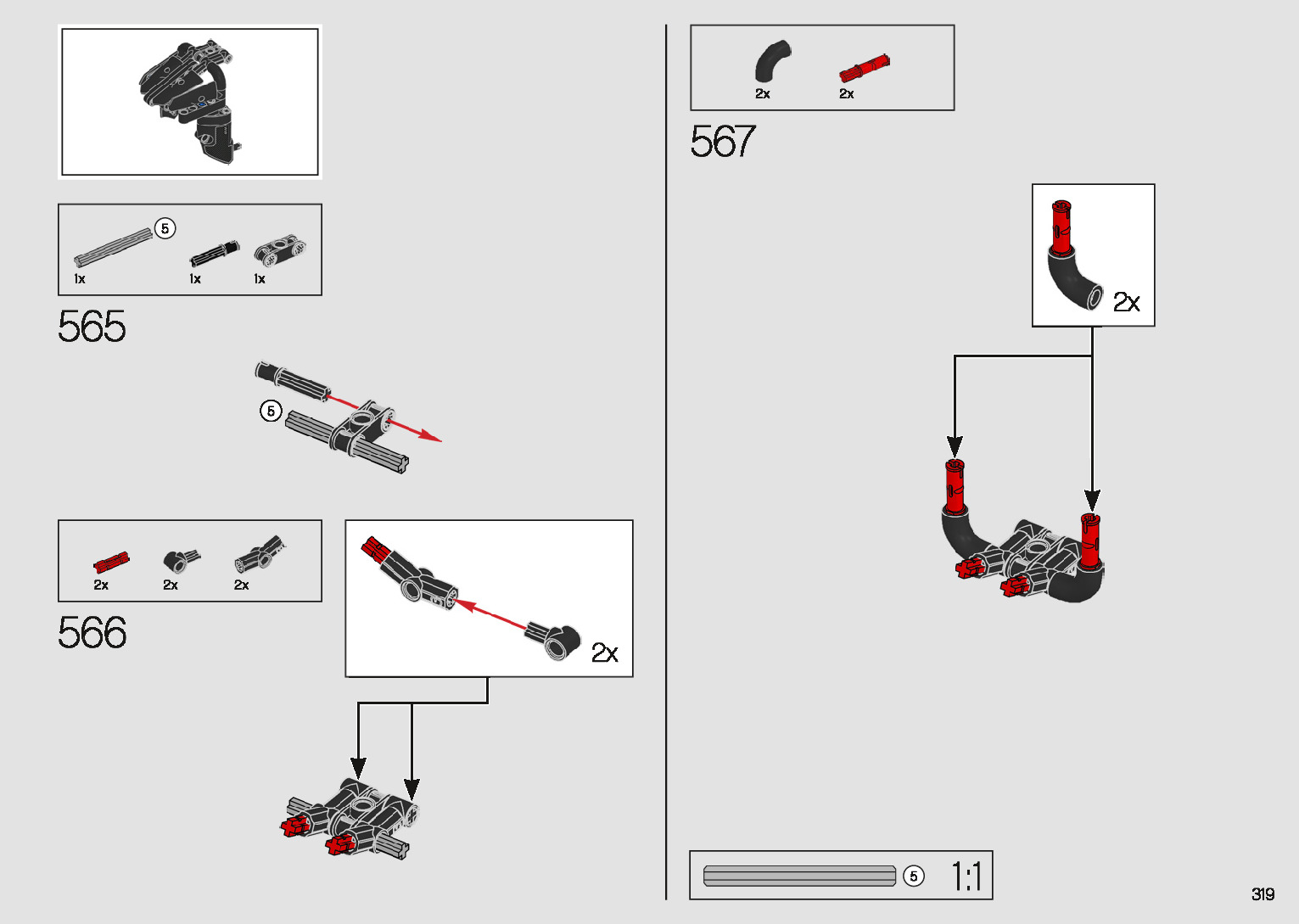 5
1x
1x
1x
565
5
2x
2x
2x
566
2x
2x
2x
567
2x
5
1:1
319