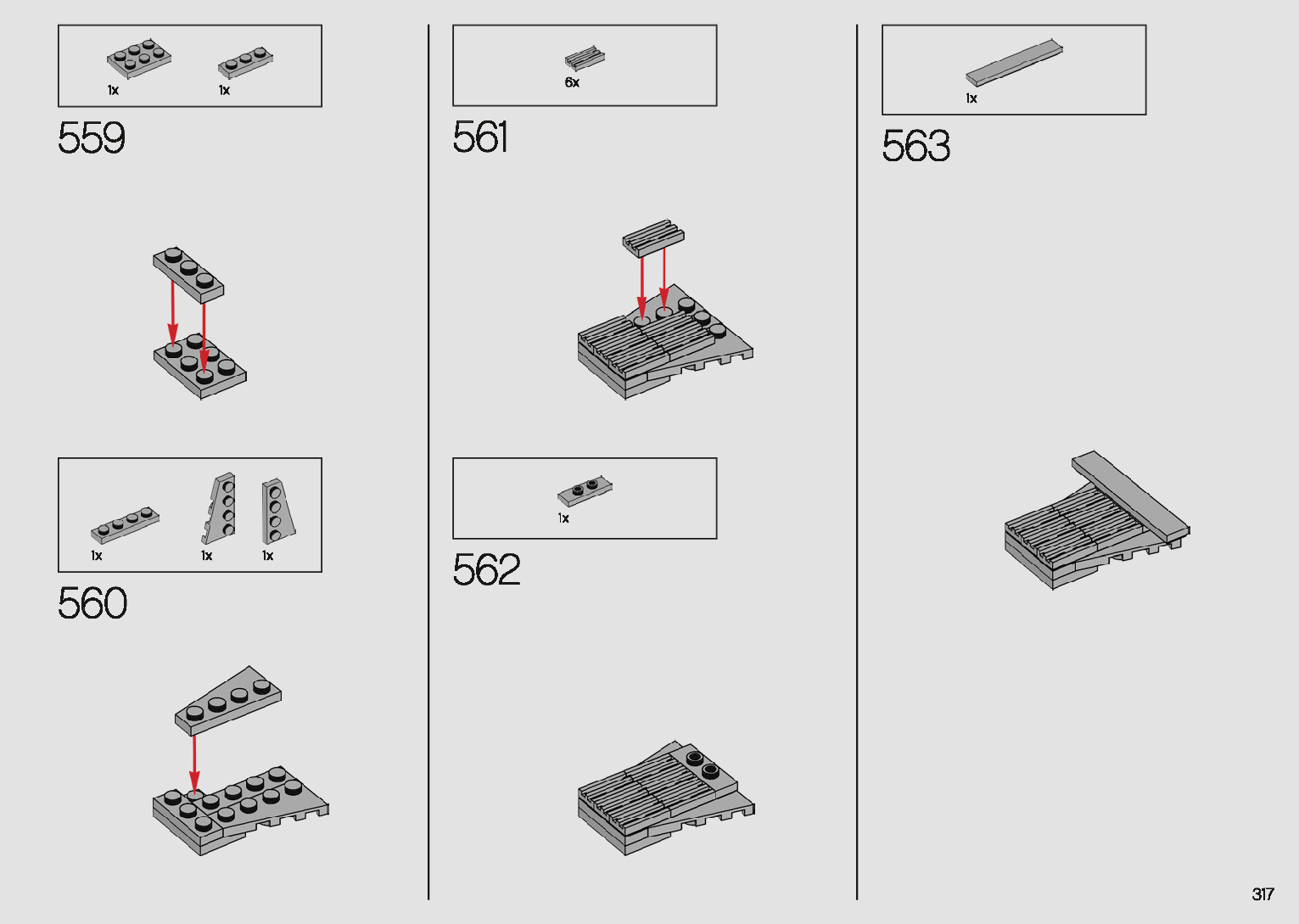 1x 1x

559

1x 1x 1x

560

6x

561

1x

562

1x

563

317