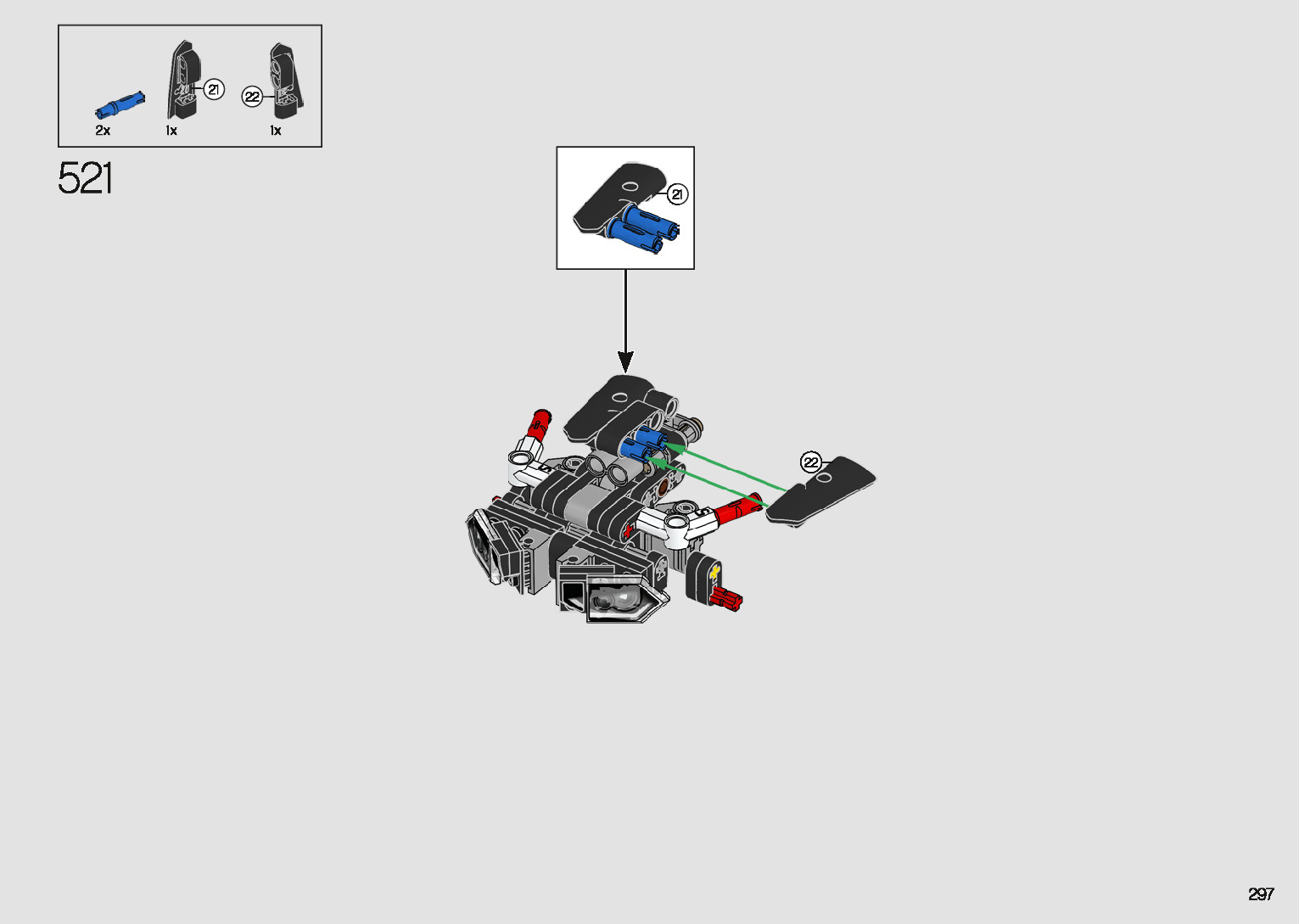 21

22

2x

1x

1x

521

21

22

297