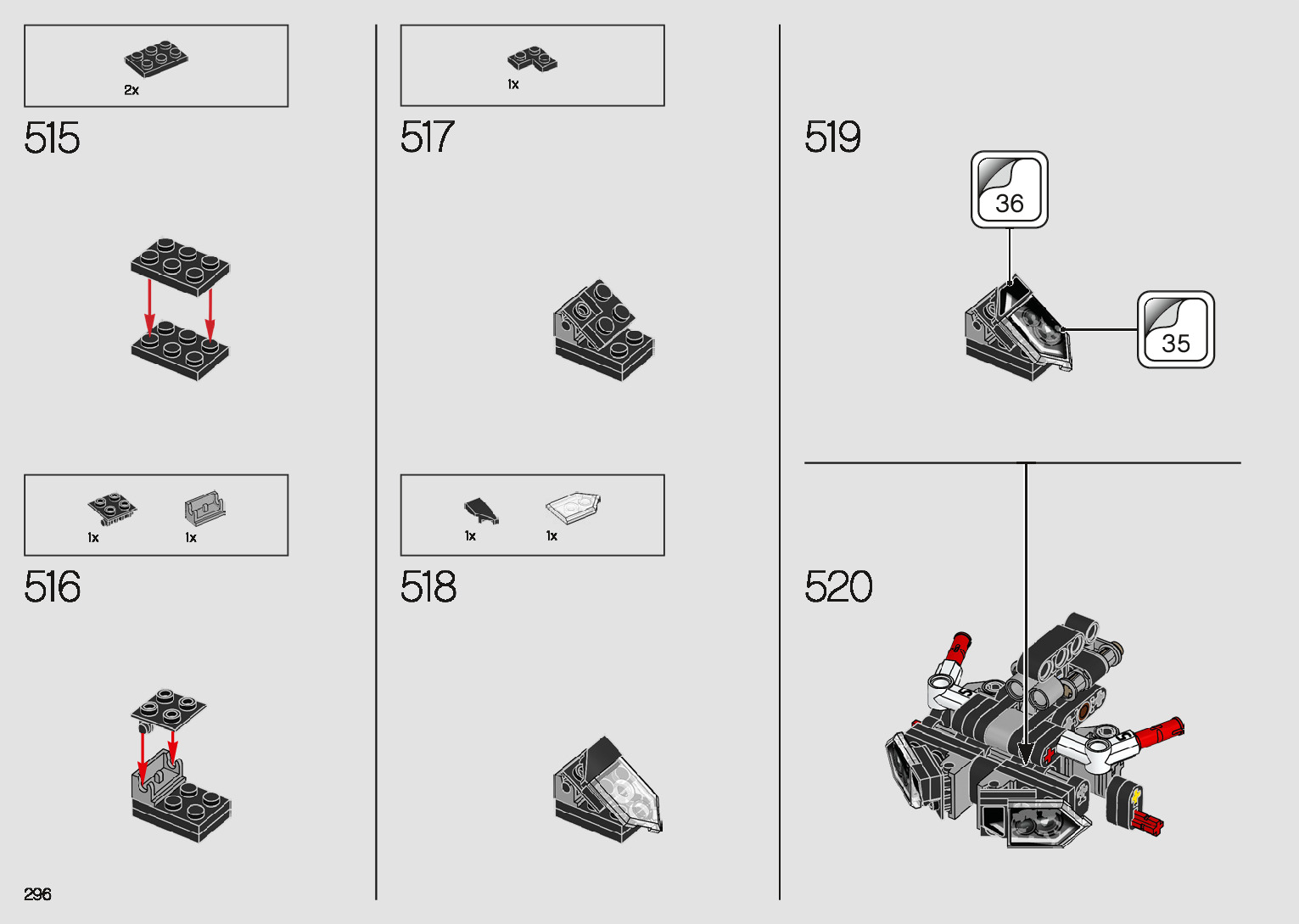 2x

515

1x 1x

516

1x

517

1x 1x

518

519

36

35

520

296