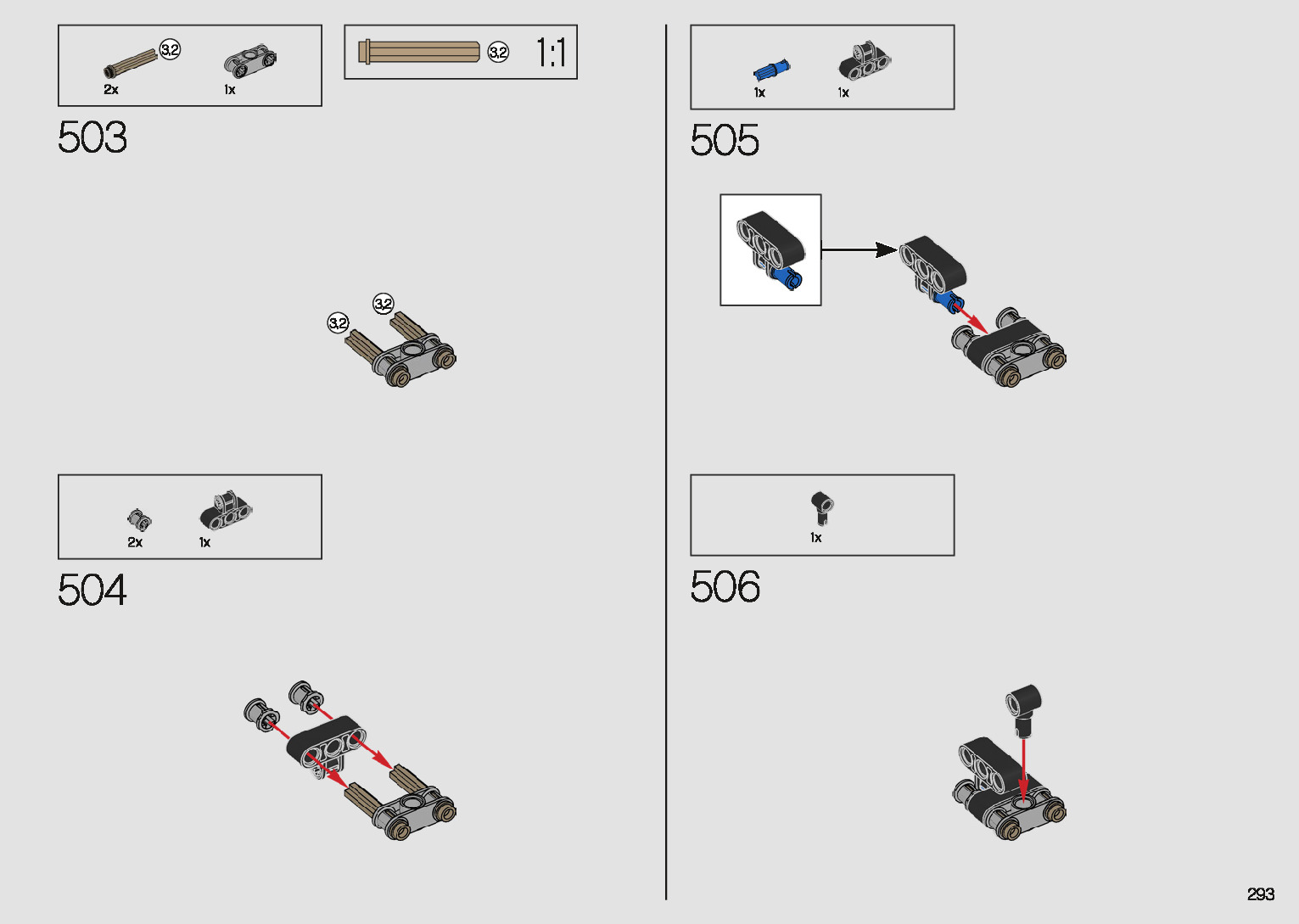 3.2
2x
1x

3.2 1:1

503

3.2
3.2

2x
1x

504

1x
1x

505

1x

506

293