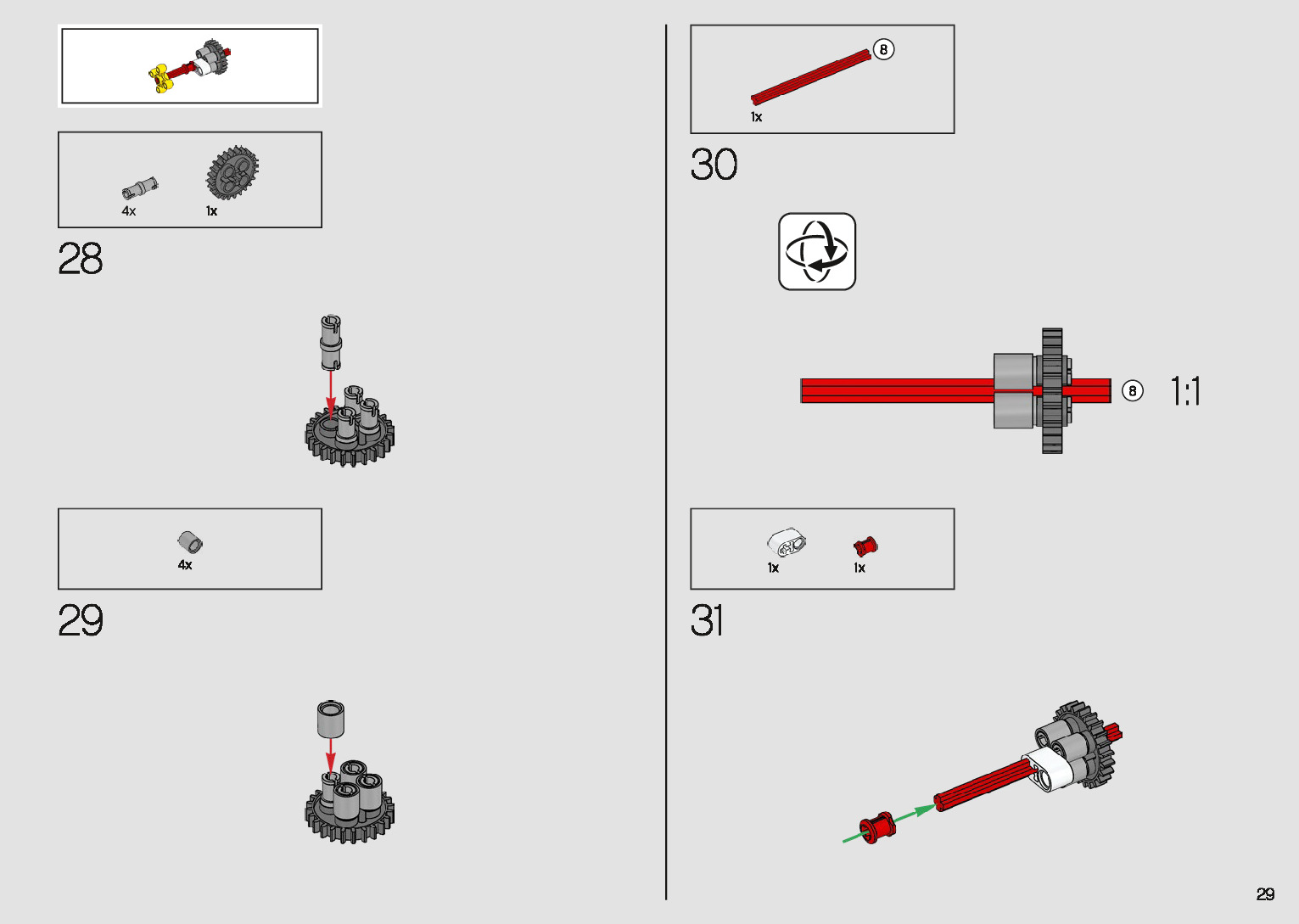 4x

1x

28

4x

29

8

1x

30

8

1:1

1x

1x

31

29