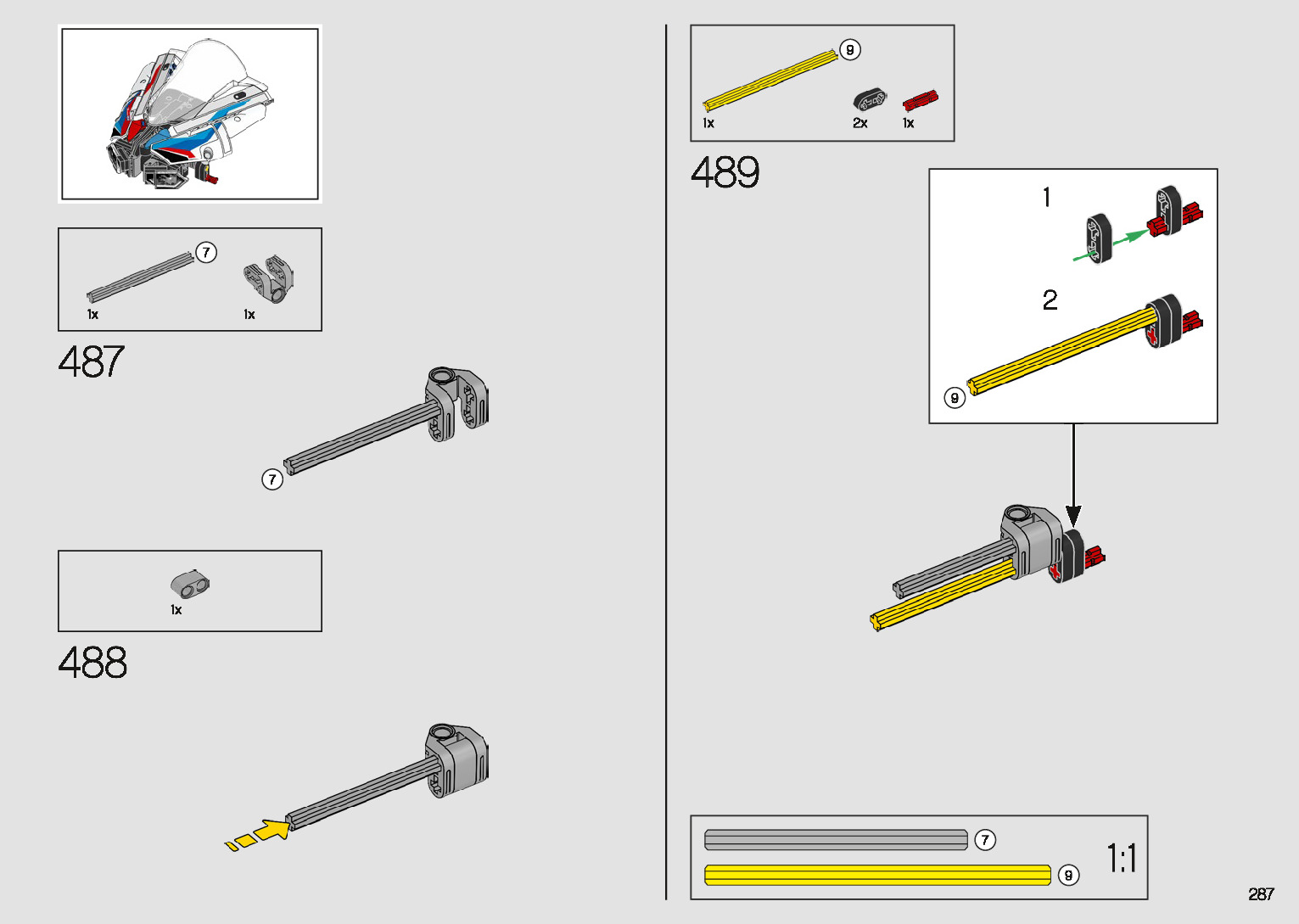 7
1x
1x

487

7

1x

488

9
1x
2x
1x

489

1

2

9

7
9
1:1

287