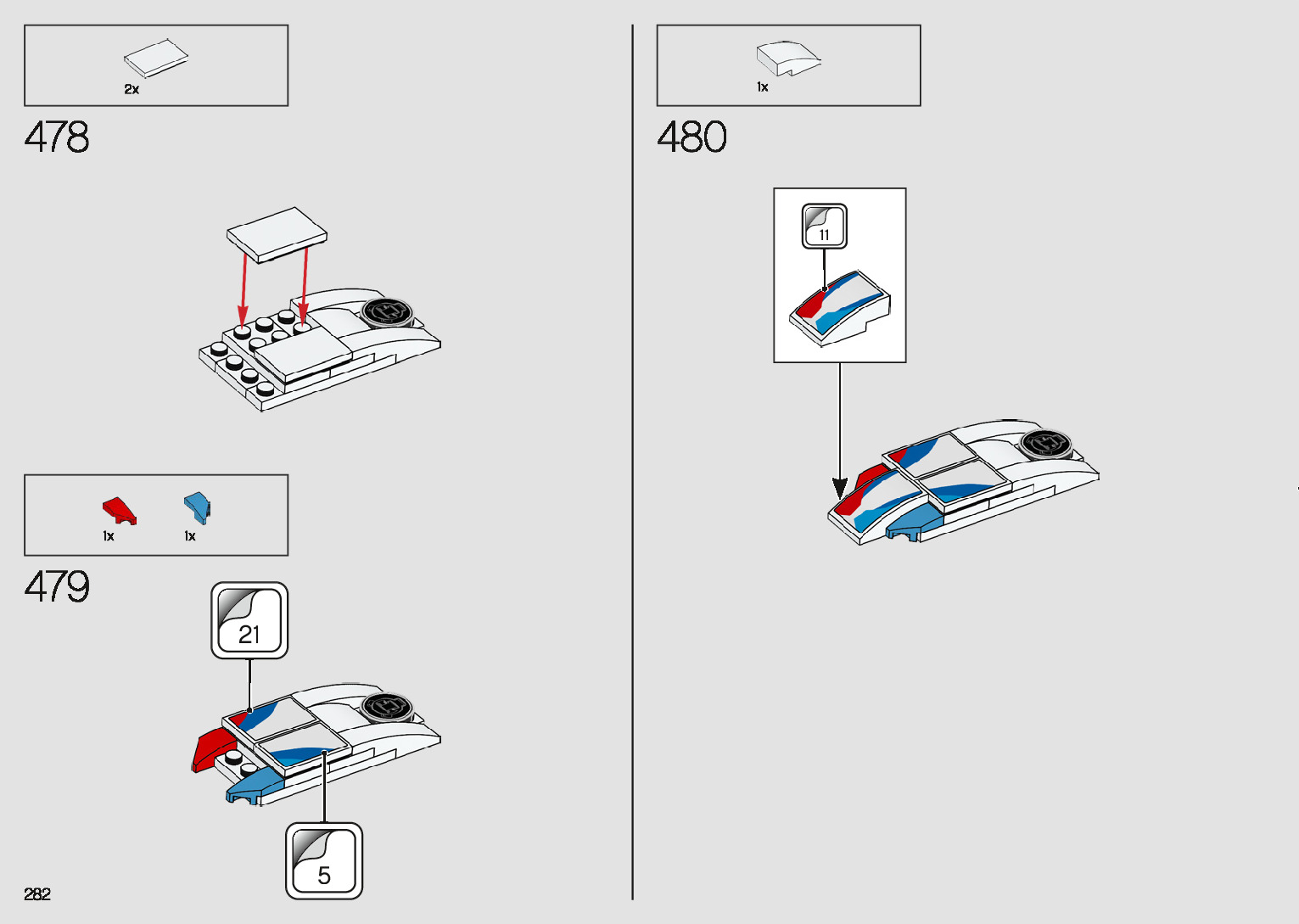 2x

478

1x

1x

479

21

5

282

1x

480

11