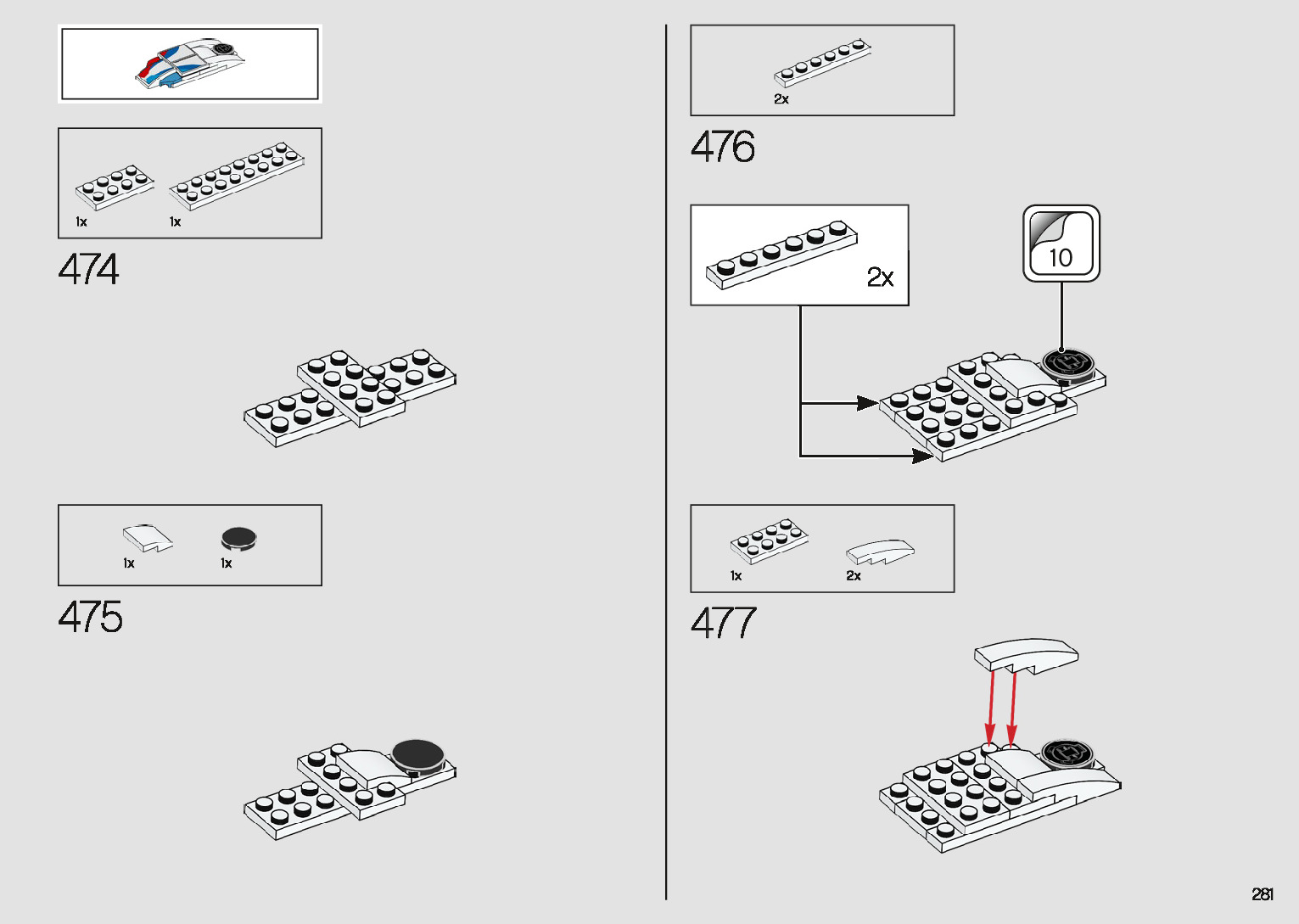 1x 1x

474

1x 1x

475

2x

476

2x

10

1x 2x

477

281