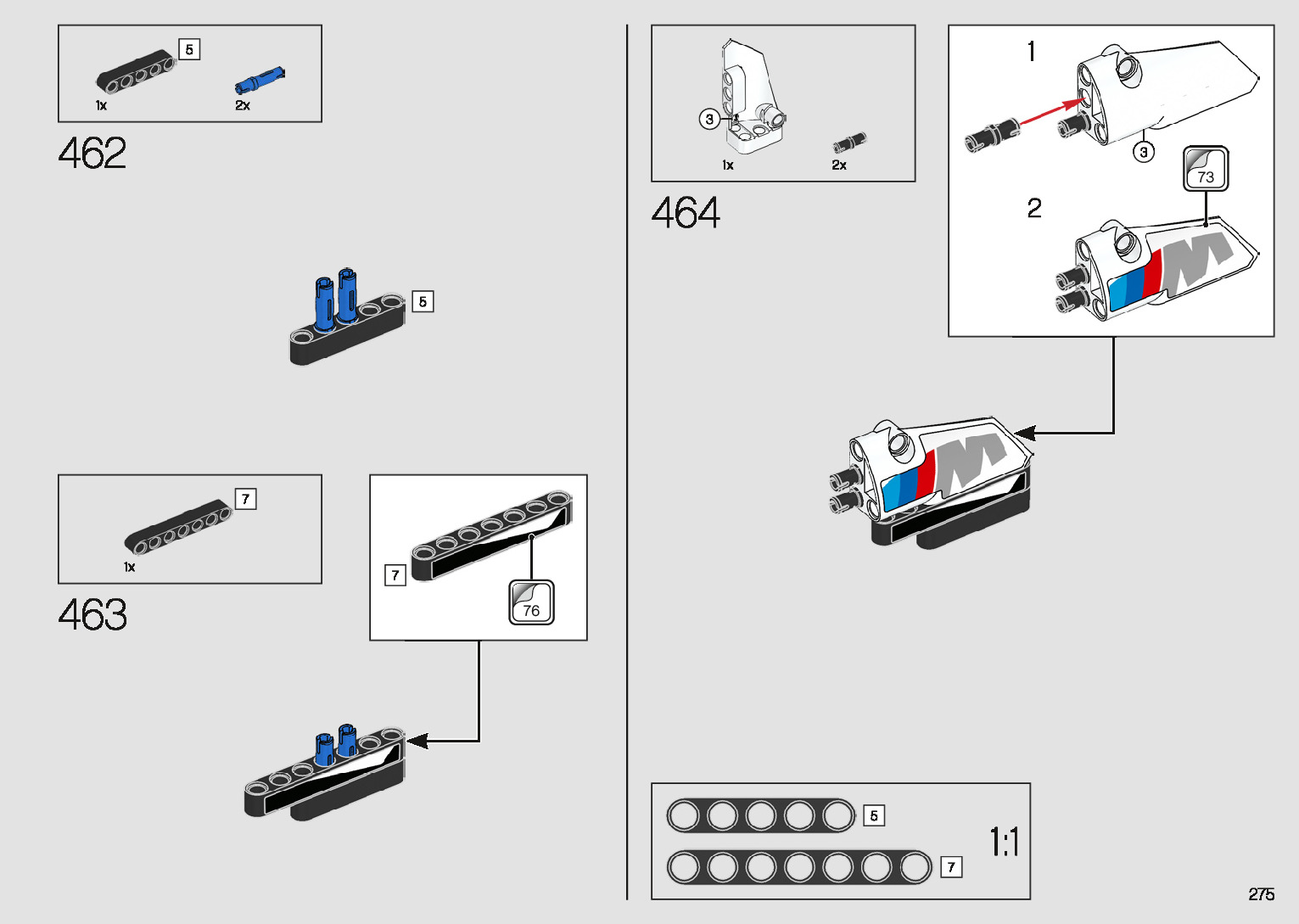 5
1x
2x
462
5
7
1x
463
7
76
3
1x
2x
464
1
3
73
2
5
7
1:1
275