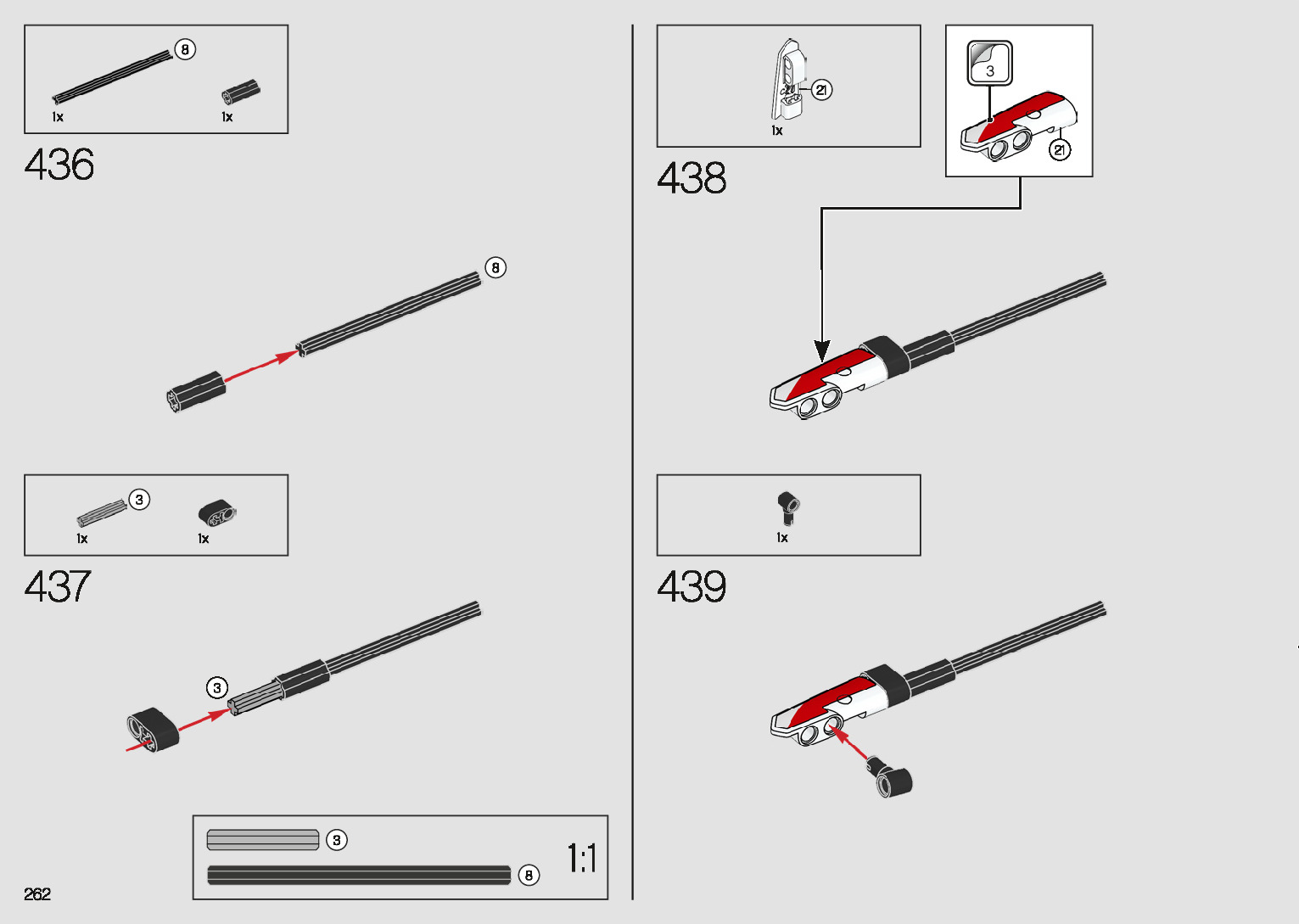 8
1x 1x

436

8

3
1x 1x

437

3

3
8
1:1

262

21
1x

438

3
21

1x

439