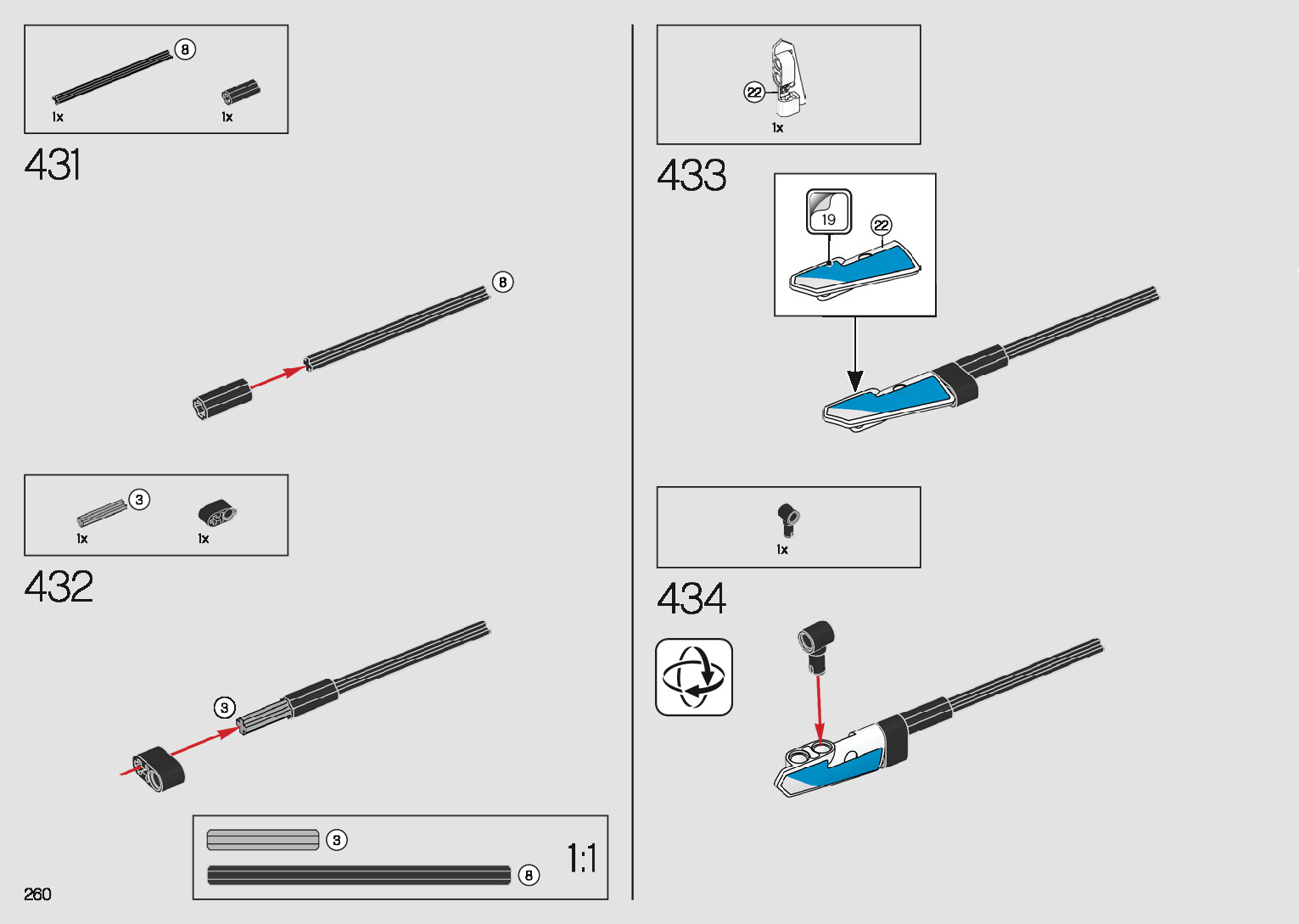 8
1x
1x

431

8

3
1x
1x

432

3

3
8
1:1

260

22
1x

433

19
22

1x

434