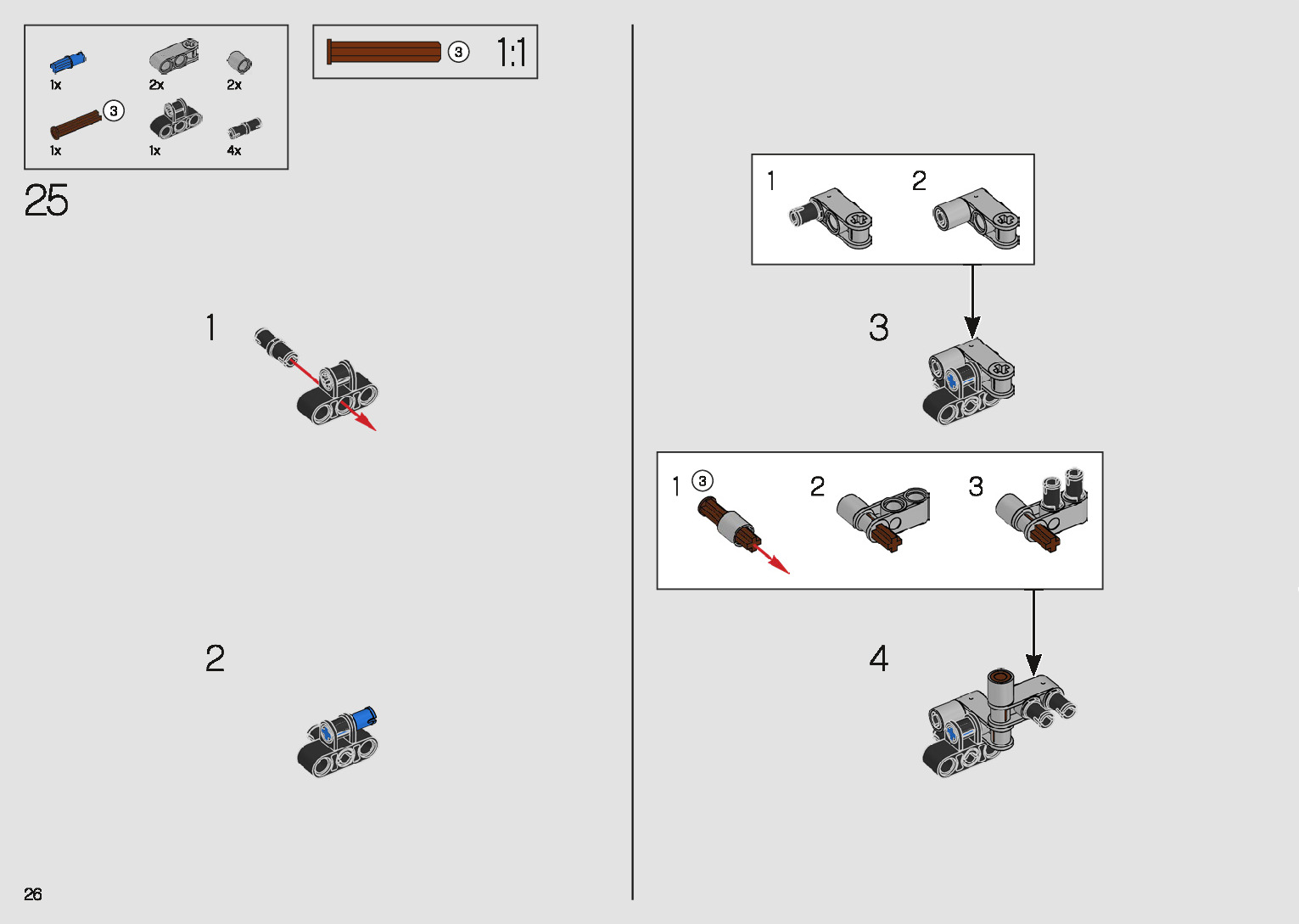 1x
2x
2x
3
1x
1x
4x

3 1:1

25

1

2

1 2

3

1 3 2 3

4

26