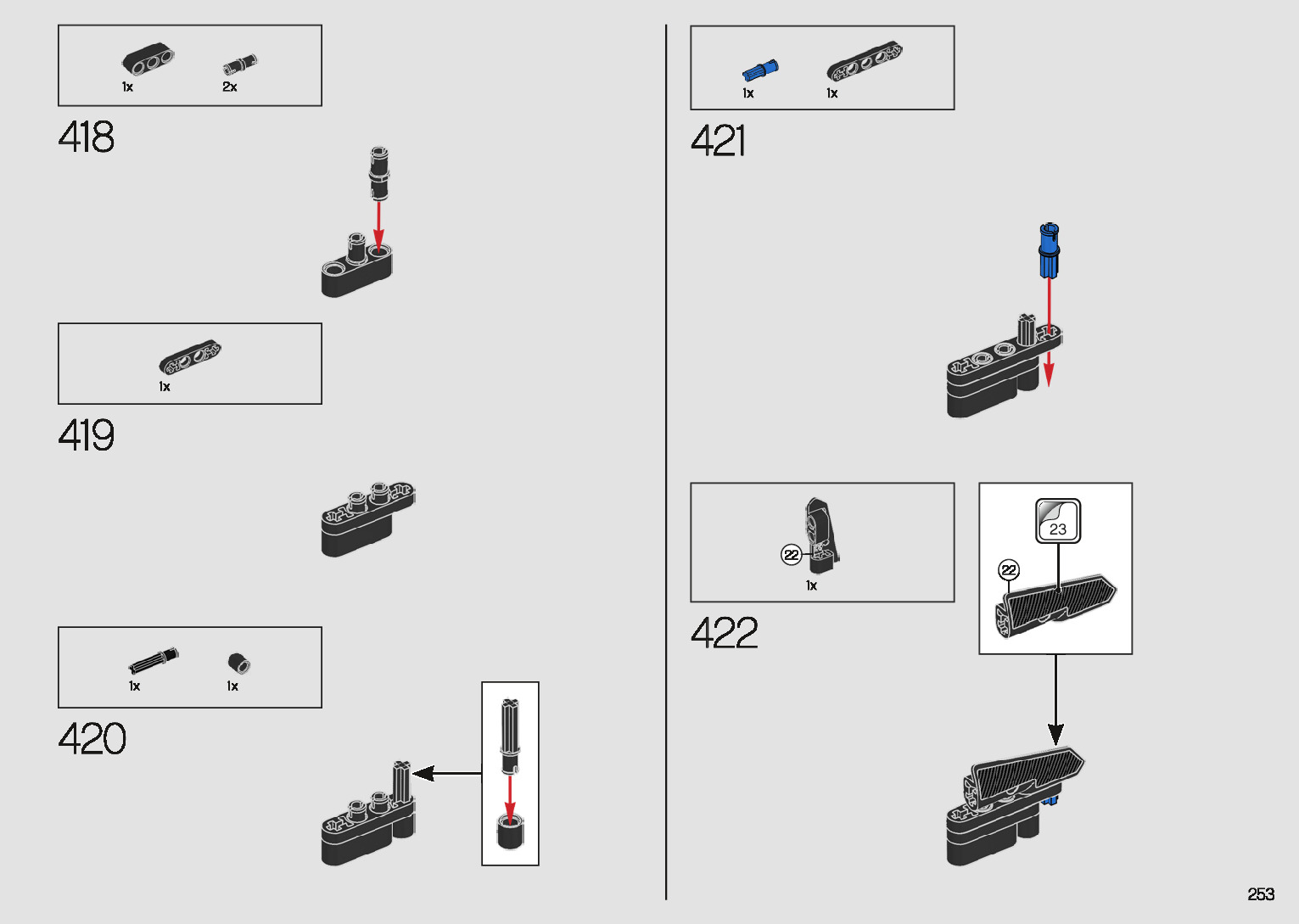 1x 2x

418

1x

419

1x 1x

420

1x 1x

421

22

1x

422

23

22

253