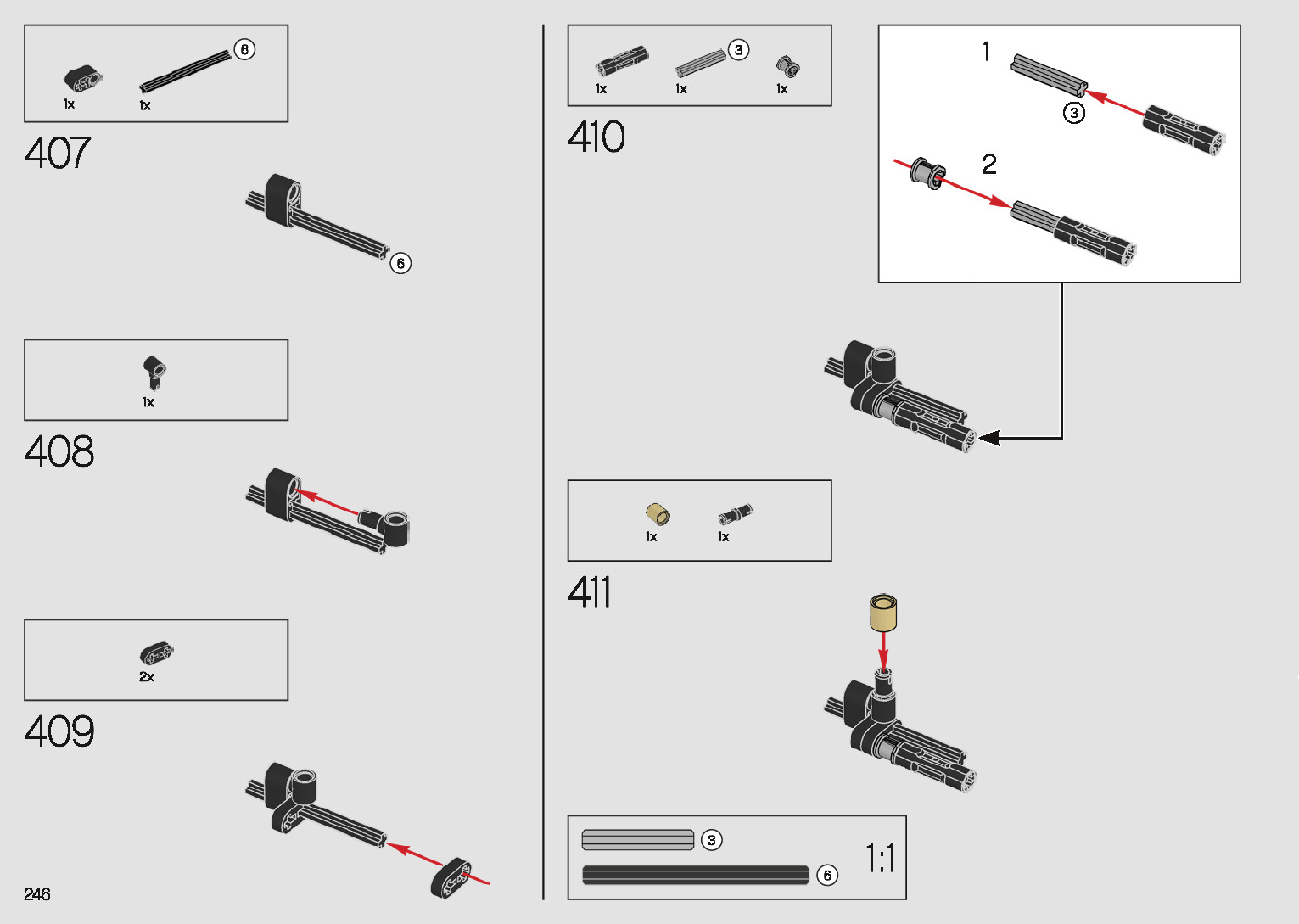 1x 1x 6

407

6

1x

408

2x

409

246

1x 1x 3 1x

410

1

3

2

1x 1x

411

3

6

1:1