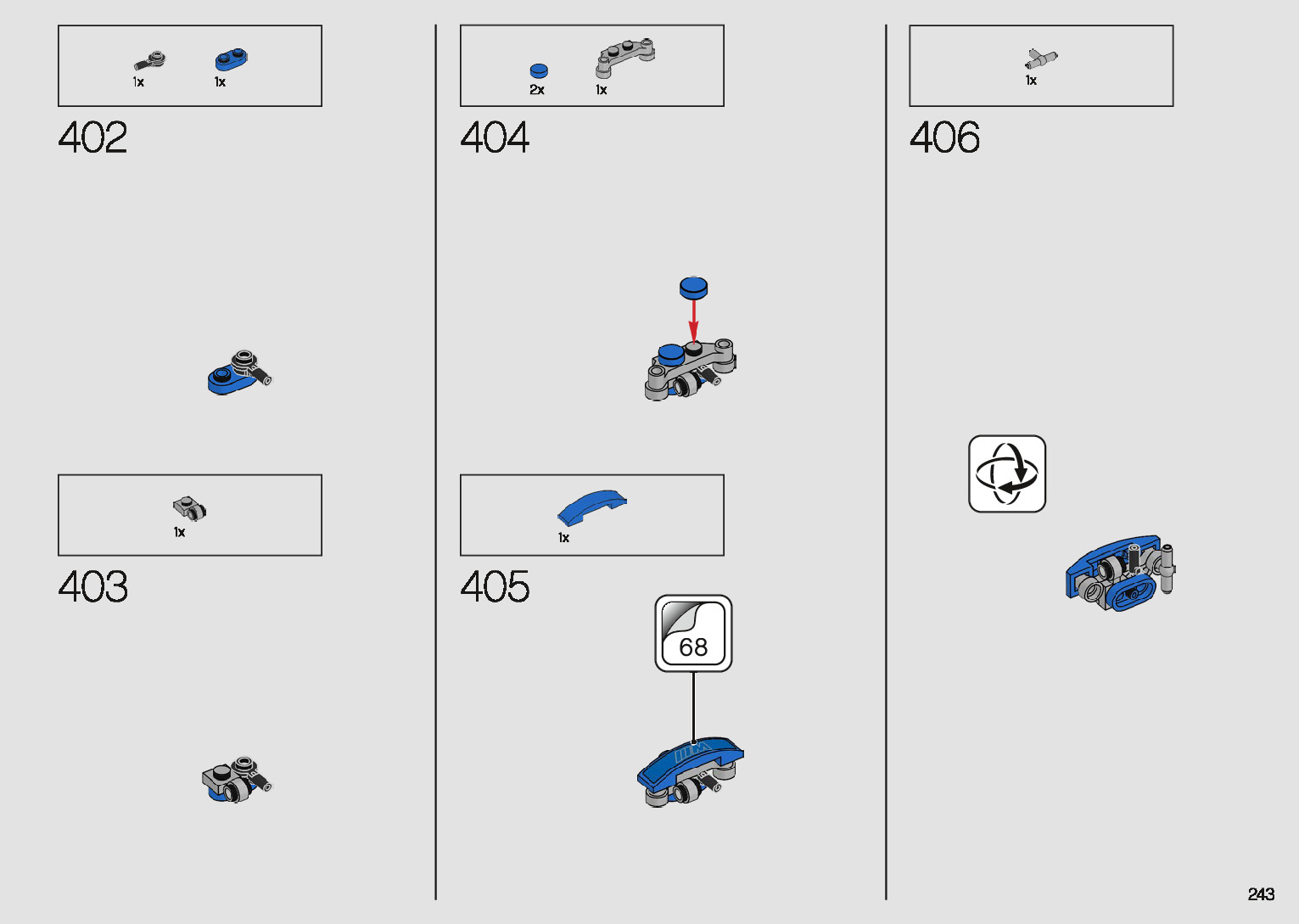 1x 1x

402

1x

403

2x 1x

404

1x

405

68

1x

406

243