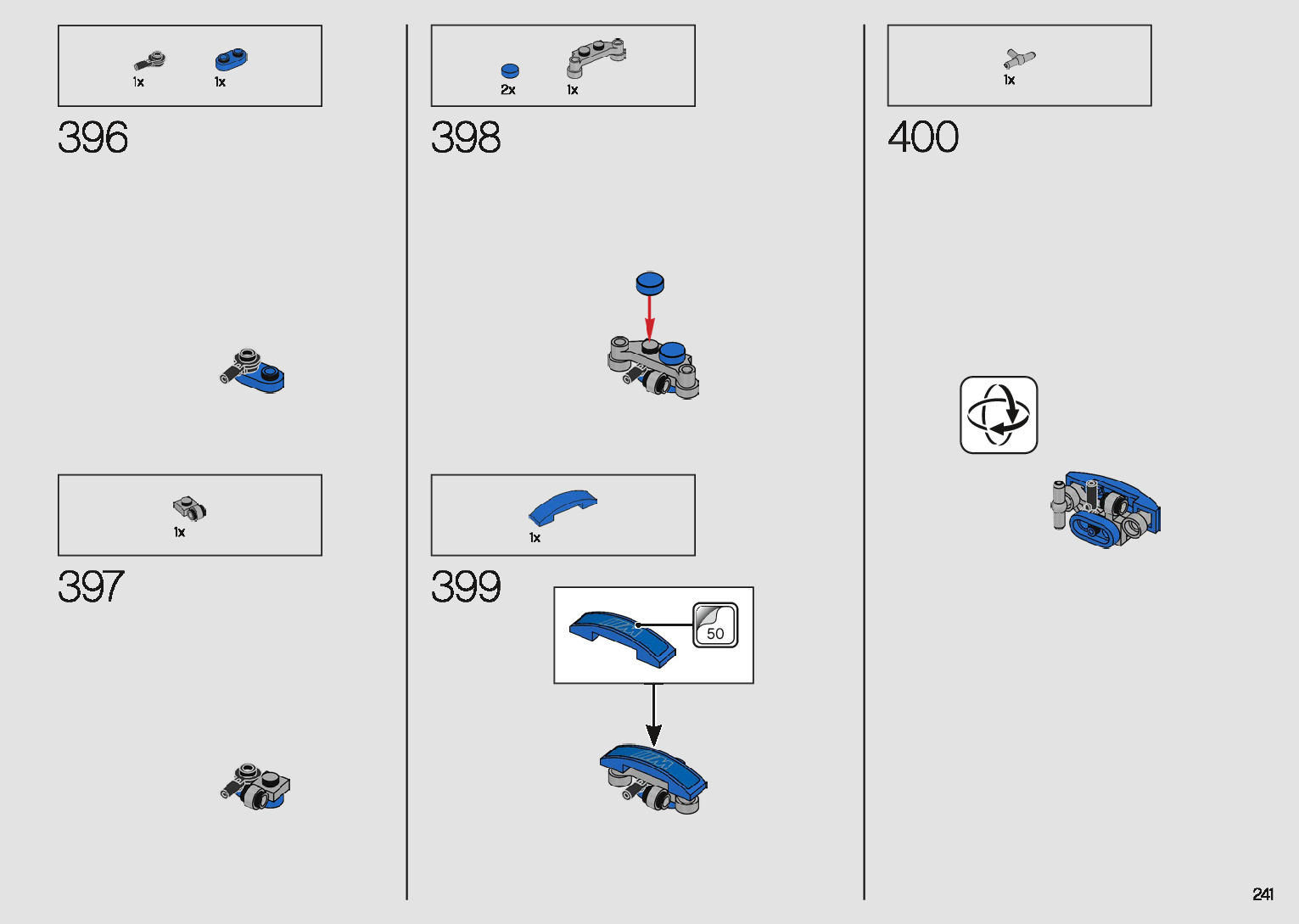 1x 1x

396

1x

397

2x 1x

398

1x

399

50

1x

400

241