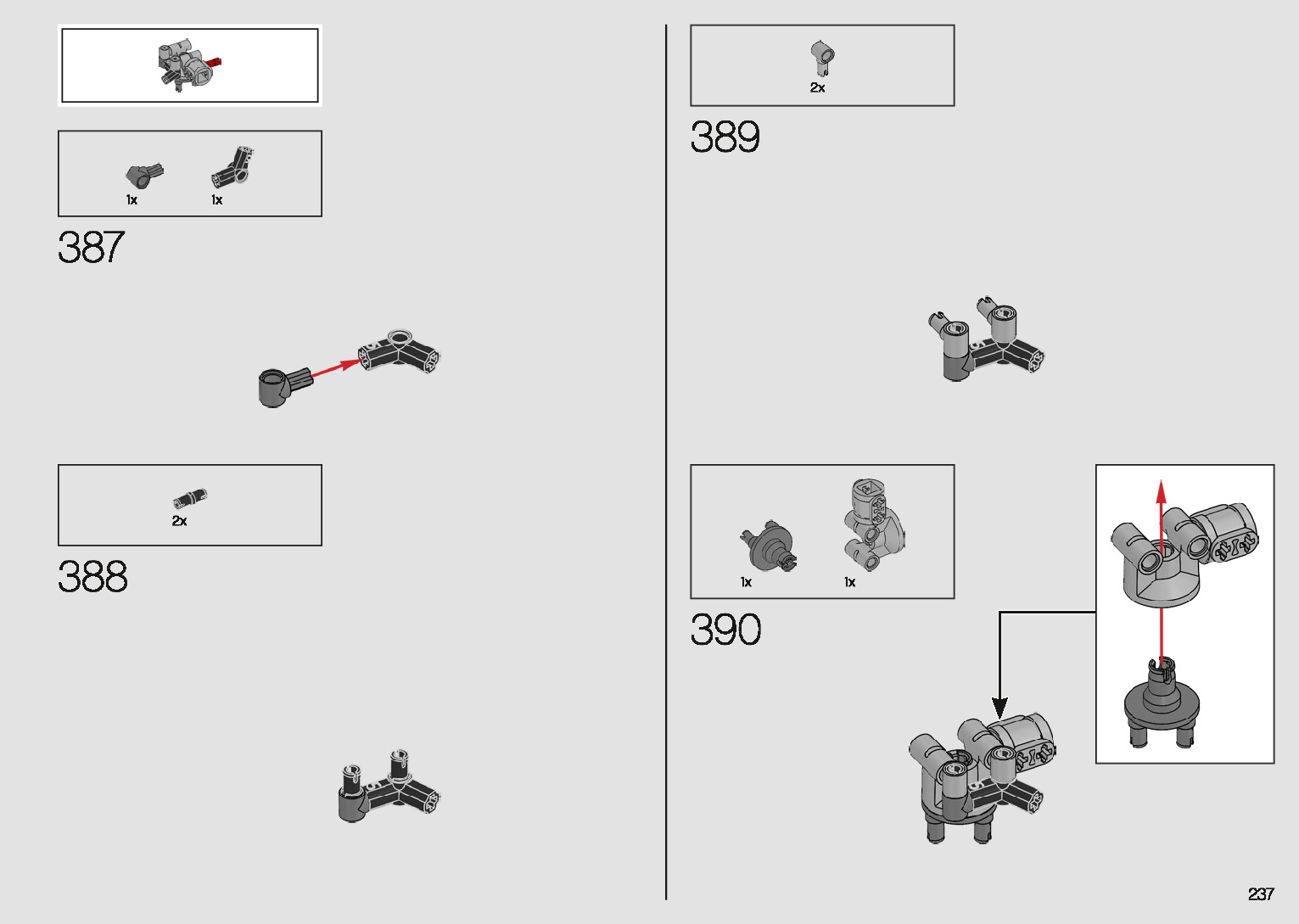 1x 1x

387

2x

388

2x

389

1x 1x

390

237