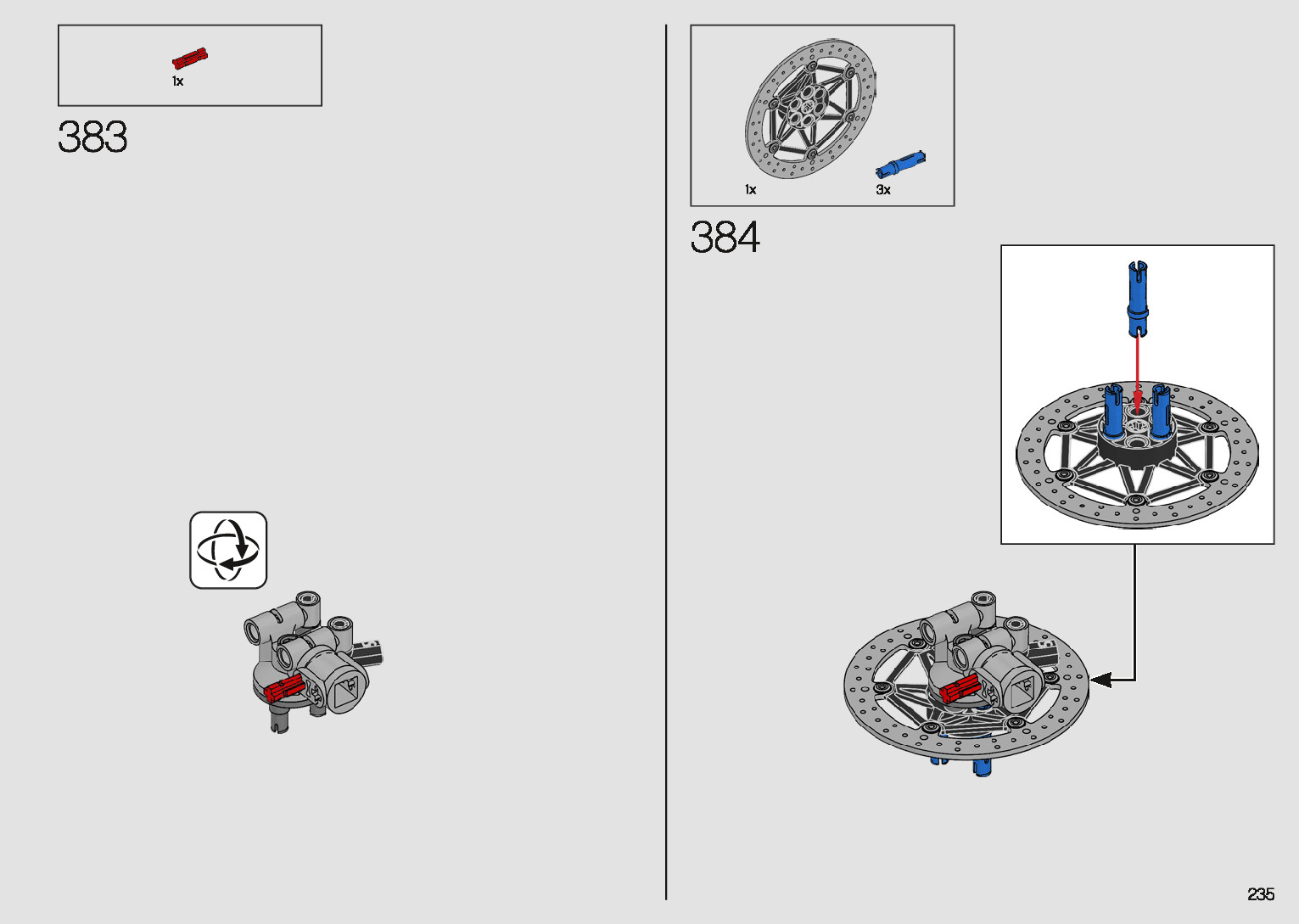 1x

383

1x

3x

384

235