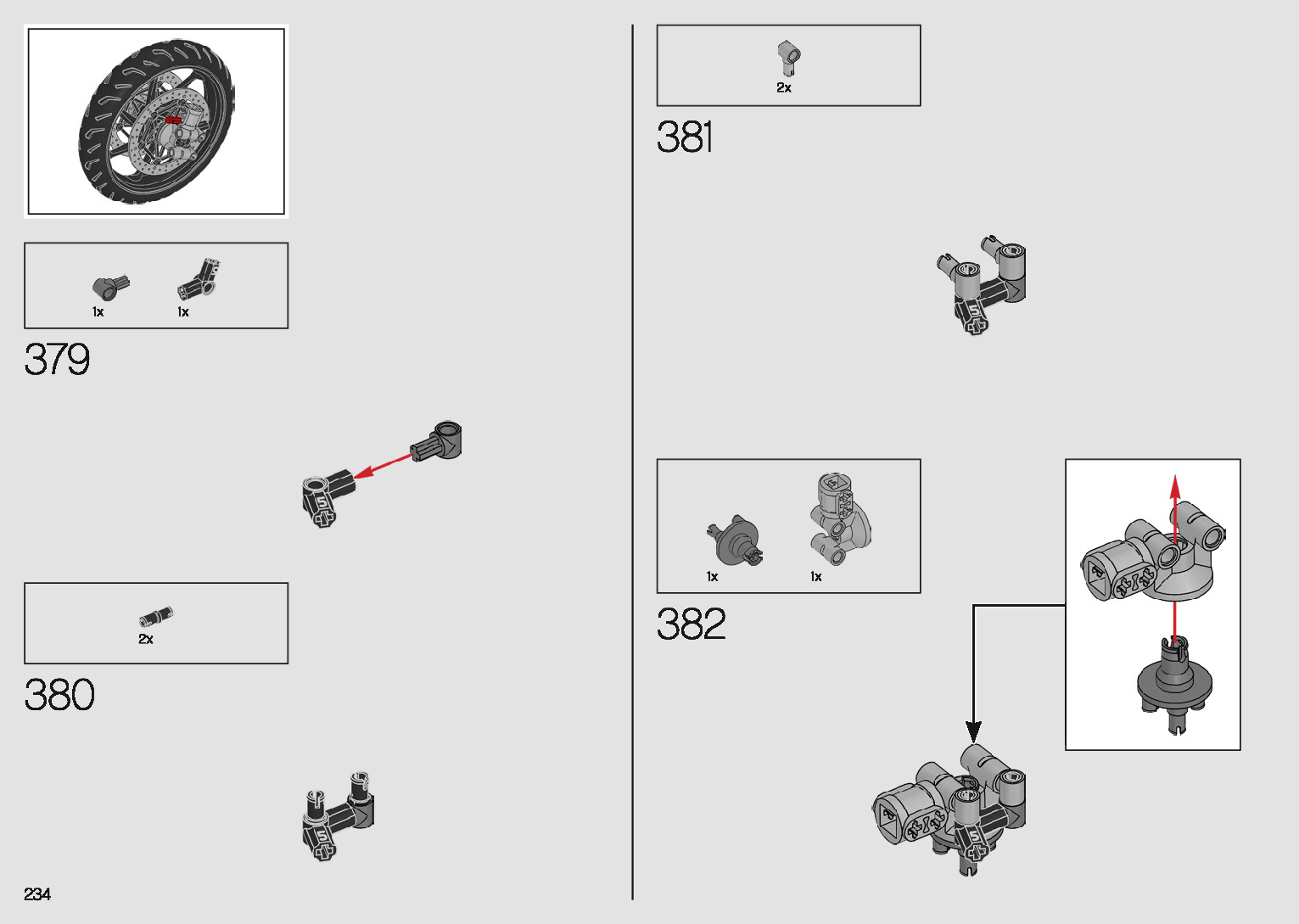 1x 1x

379

2x

380

234

2x

381

1x 1x

382