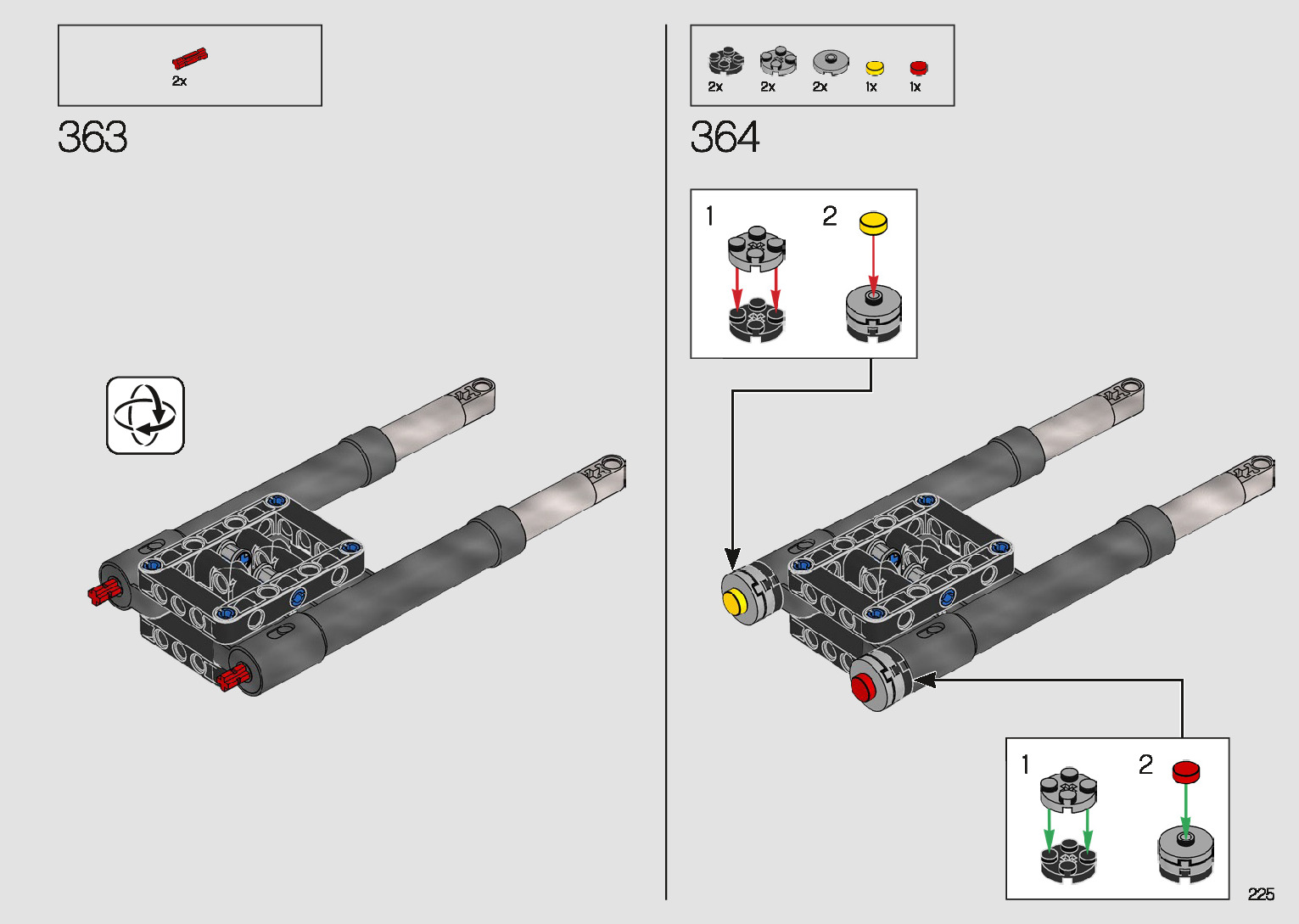 2x

363

2x 2x 2x 1x 1x

364

1 2

1 2

225