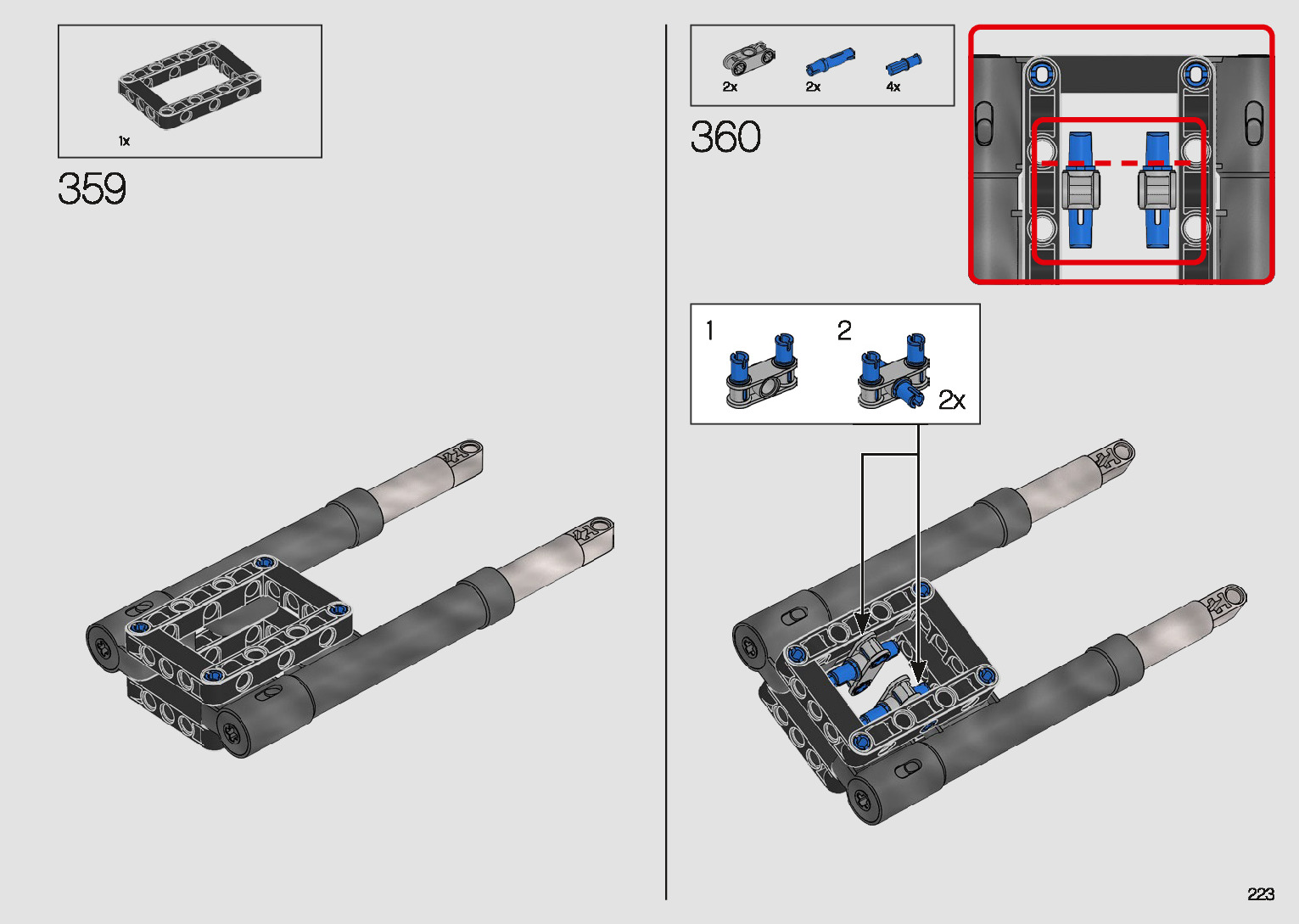 1x

359

2x 2x 4x

360

1

2

2x

223