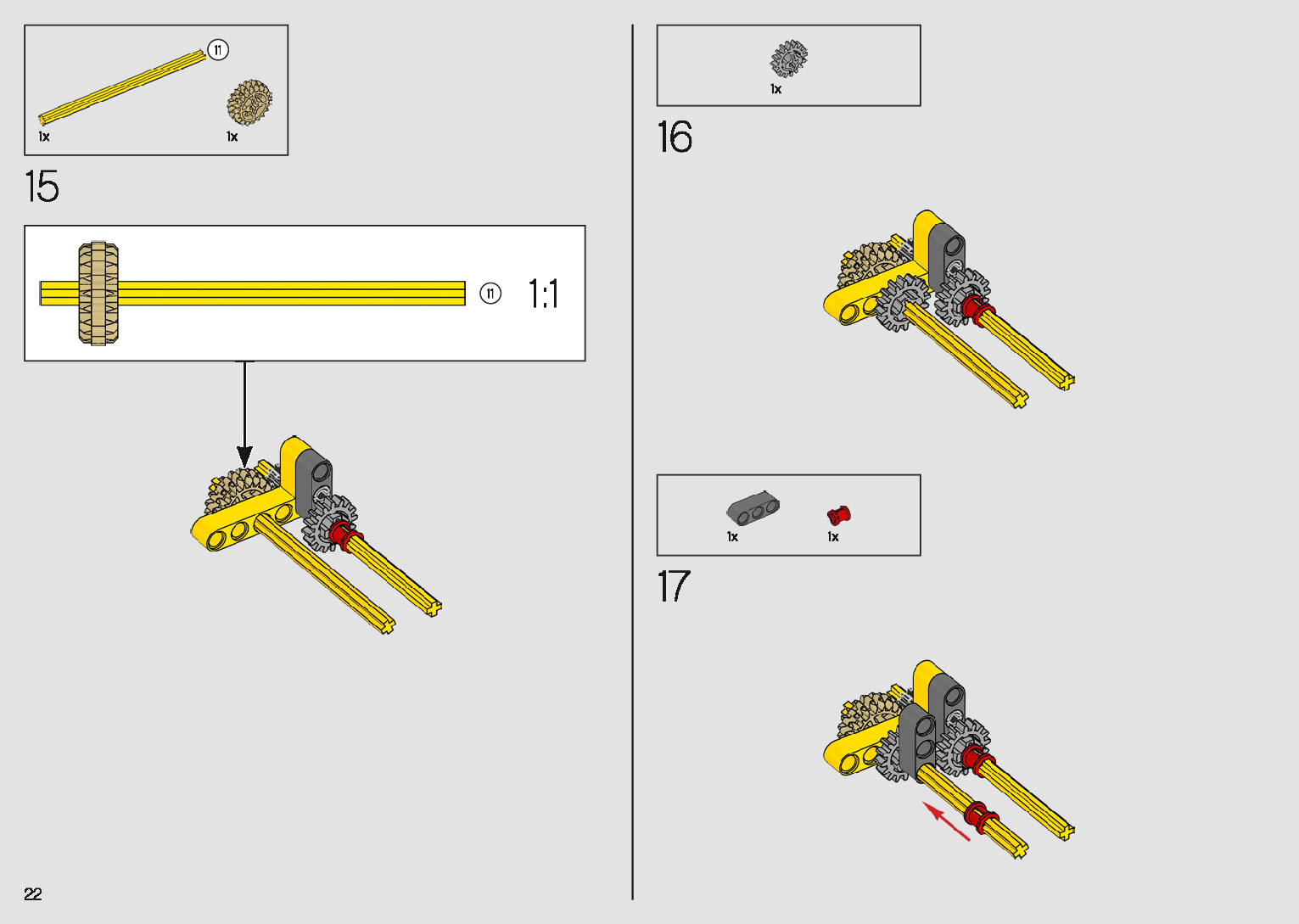 11
1x
1x

15

11
1:1

1x

16

1x
1x

17

22